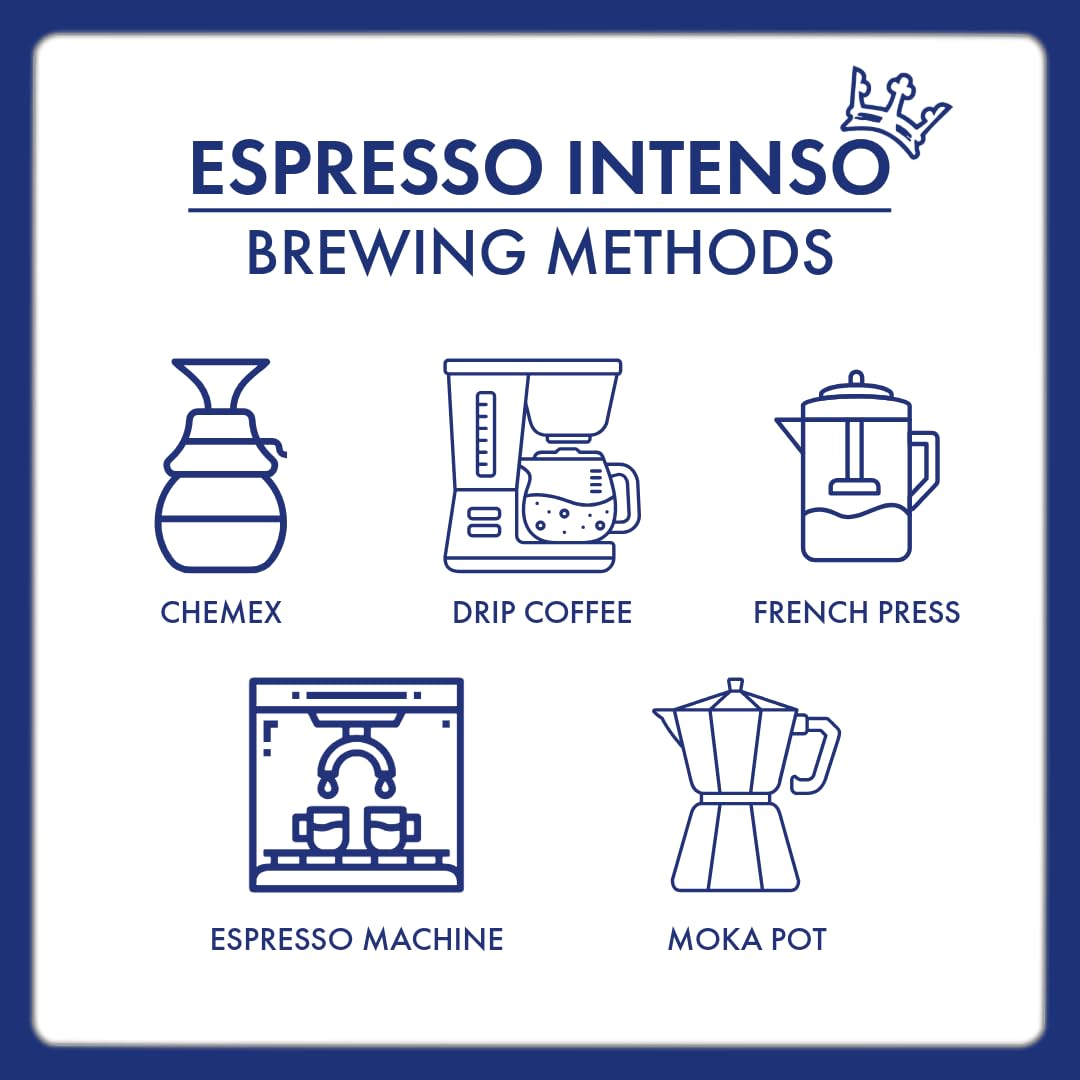 ESPRESSO INTENSO
BREWING METHODS

CHEMEX

DRIP COFFEE

FRENCH PRESS

ESPRESSO MACHINE

MOKA POT