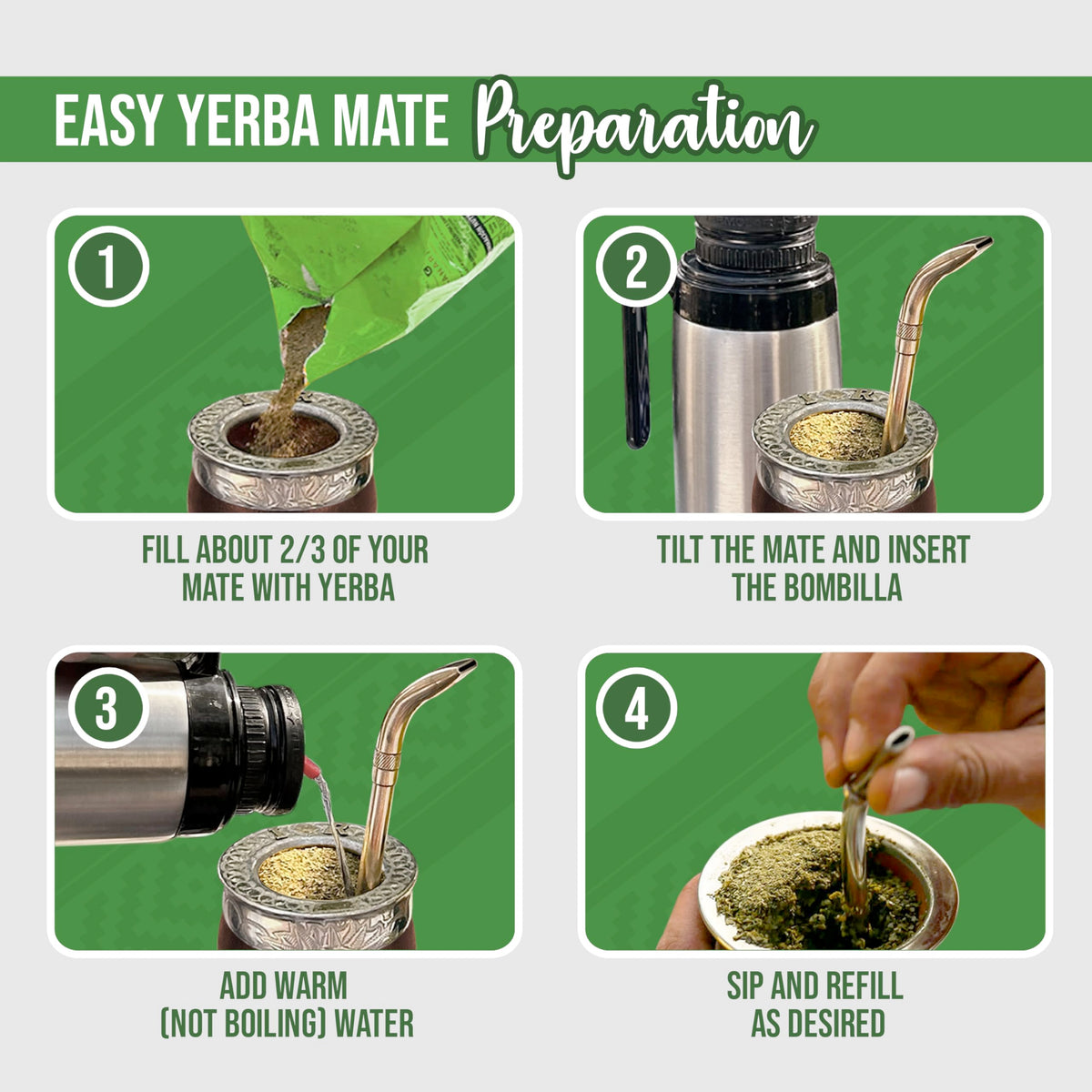 EASY YERBA MATE Preparation

1

FILL ABOUT 2/3 OF YOUR MATE WITH YERBA

2

TILT THE MATE AND INSERT THE BOMBILLA

3

ADD WARM (NOT BOILING) WATER

4

SIP AND REFILL AS DESIRED