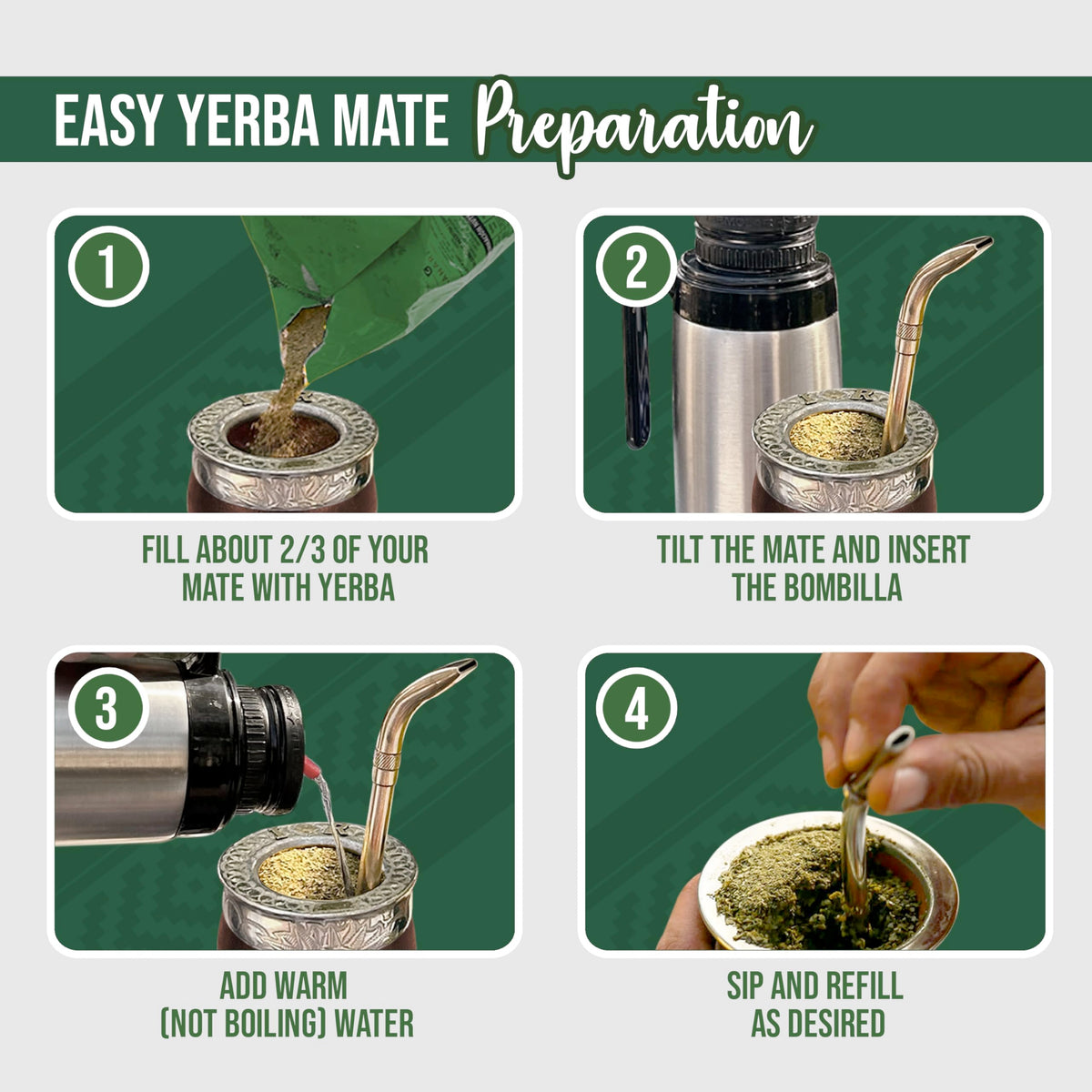 EASY YERBA MATE Preparation

1

FILL ABOUT 2/3 OF YOUR MATE WITH YERBA

2

TILT THE MATE AND INSERT THE BOMBILLA

3

ADD WARM (NOT BOILING) WATER

4

SIP AND REFILL AS DESIRED