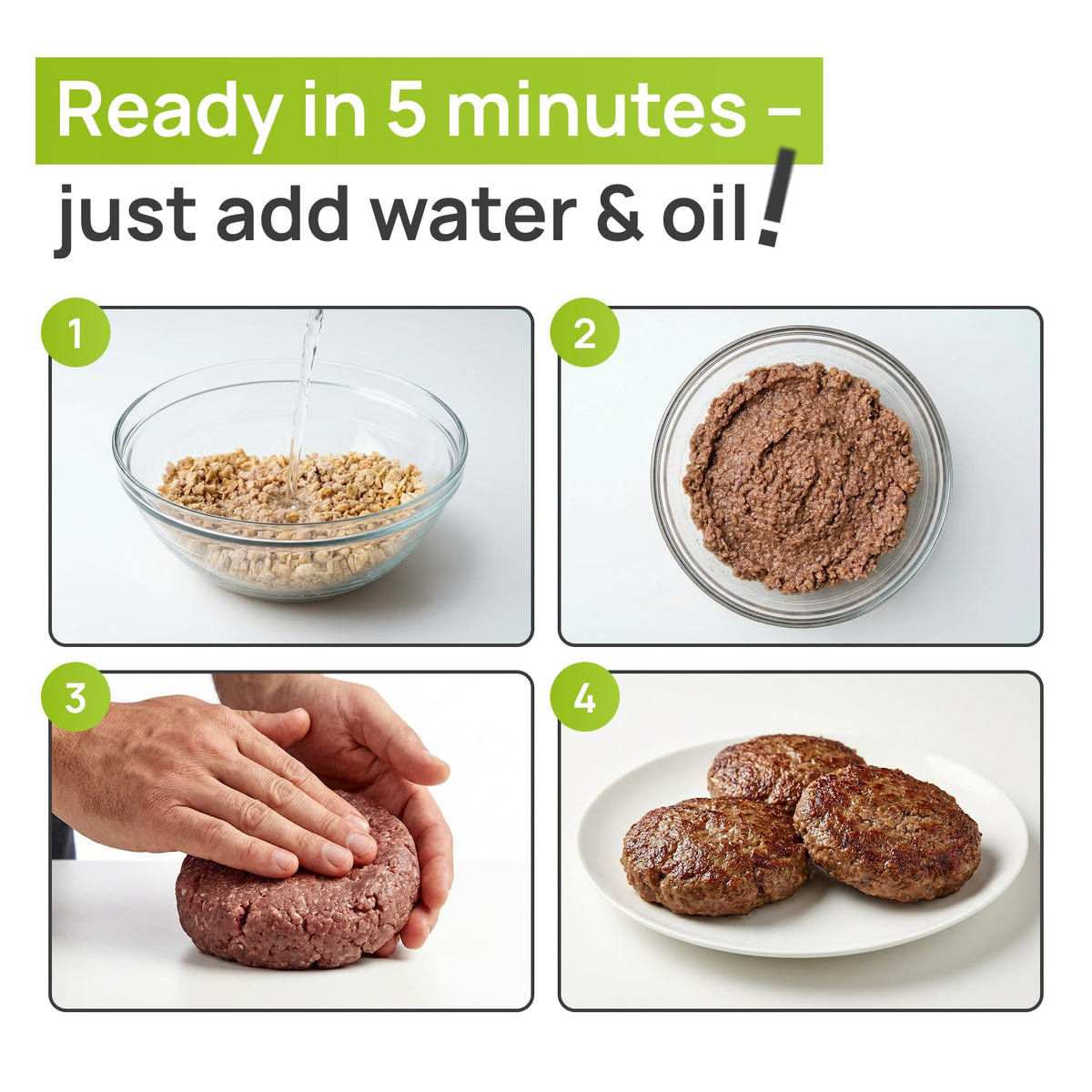 Ready in 5 minutes –
just add water & oil!

1

2

3

4