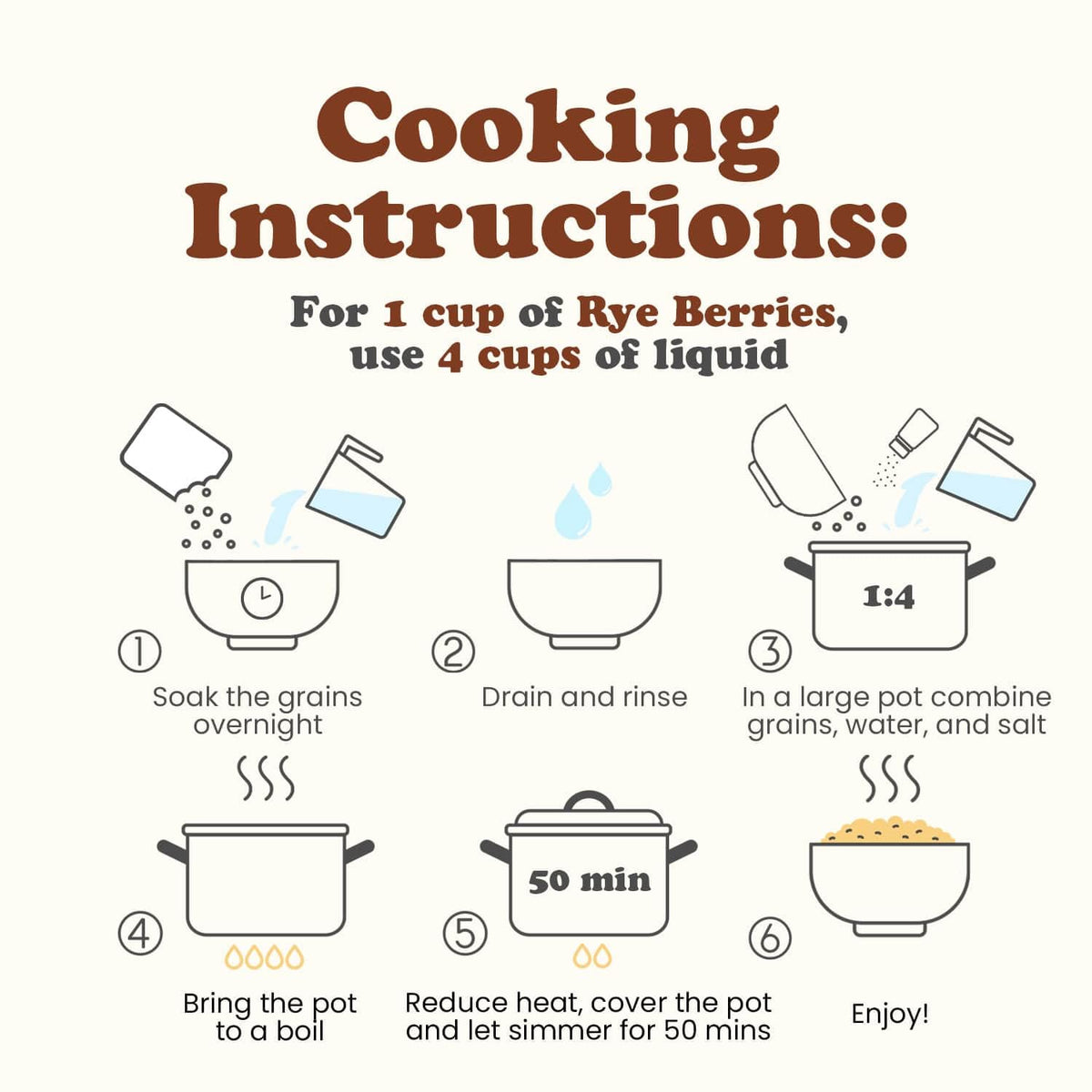 Cooking Instructions:

For 1 cup of Rye Berries, use 4 cups of liquid

①
Soak the grains overnight

②
Drain and rinse

1:4
③
In a large pot combine grains, water, and salt

④
Bring the pot to a boil

50 min
⑤
Reduce heat, cover the pot and let simmer for 50 mins

⑥
Enjoy!