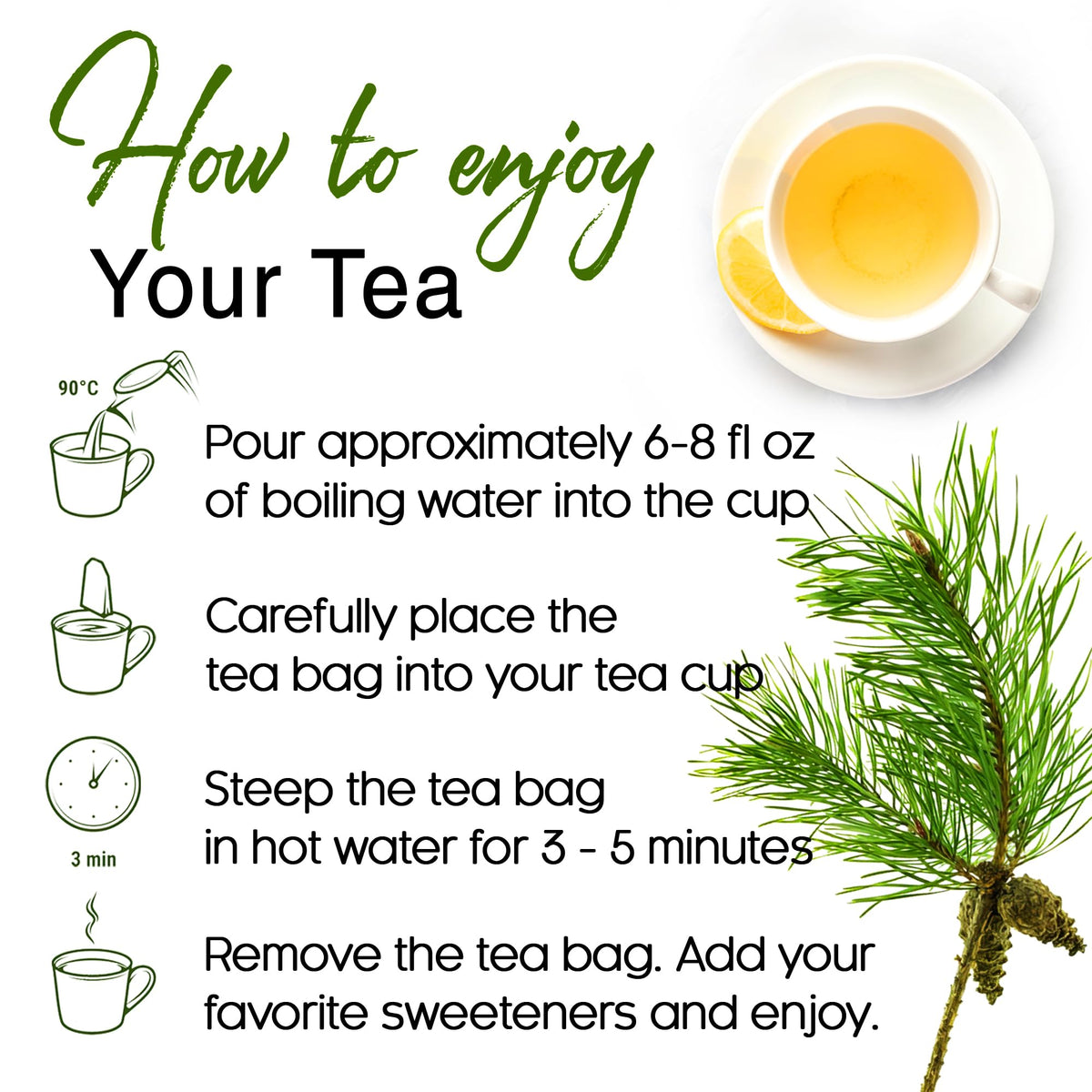 How to enjoy
Your Tea

90°C

Pour approximately 6-8 fl oz of boiling water into the cup

Carefully place the tea bag into your tea cup

3 min

Steep the tea bag in hot water for 3 - 5 minutes

Remove the tea bag. Add your favorite sweeteners and enjoy.