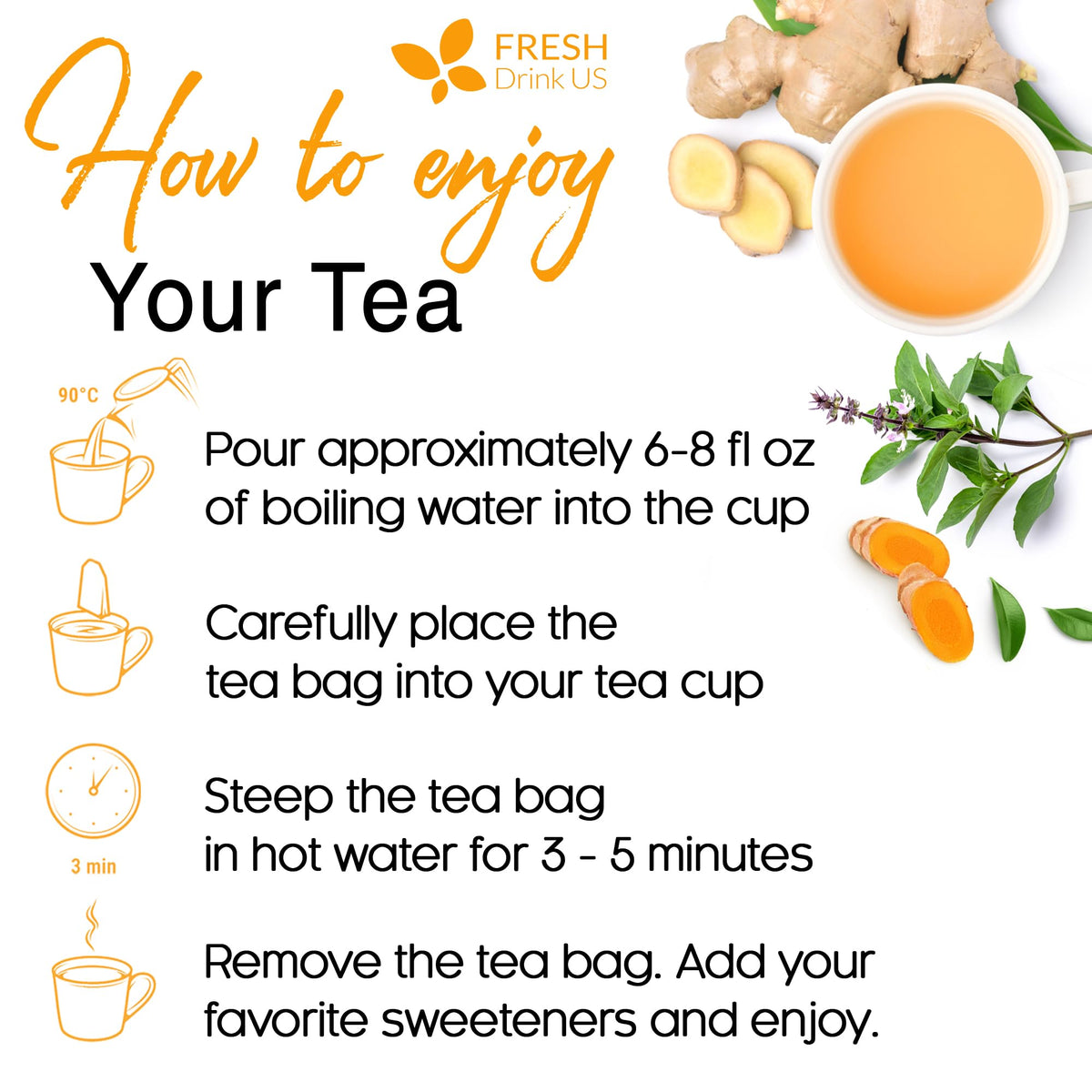 FRESH
Drink US

How to enjoy
Your Tea

90°C

Pour approximately 6-8 fl oz of boiling water into the cup

Carefully place the tea bag into your tea cup

3 min

Steep the tea bag in hot water for 3 - 5 minutes

Remove the tea bag. Add your favorite sweeteners and enjoy.