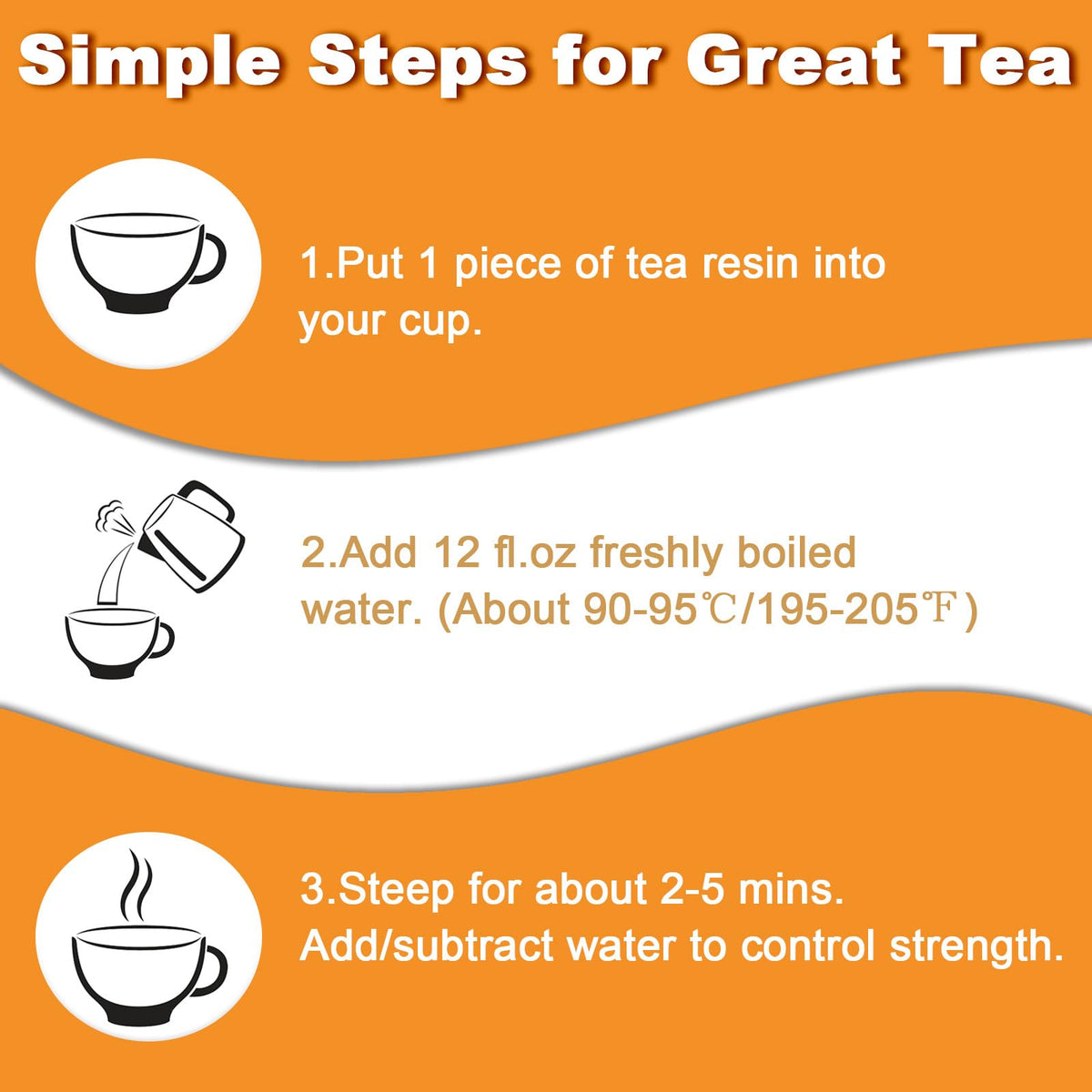 Simple Steps for Great Tea

1.Put 1 piece of tea resin into your cup.

2.Add 12 fl.oz freshly boiled water. (About 90-95℃/195-205℉)

3.Steep for about 2-5 mins. Add/subtract water to control strength.