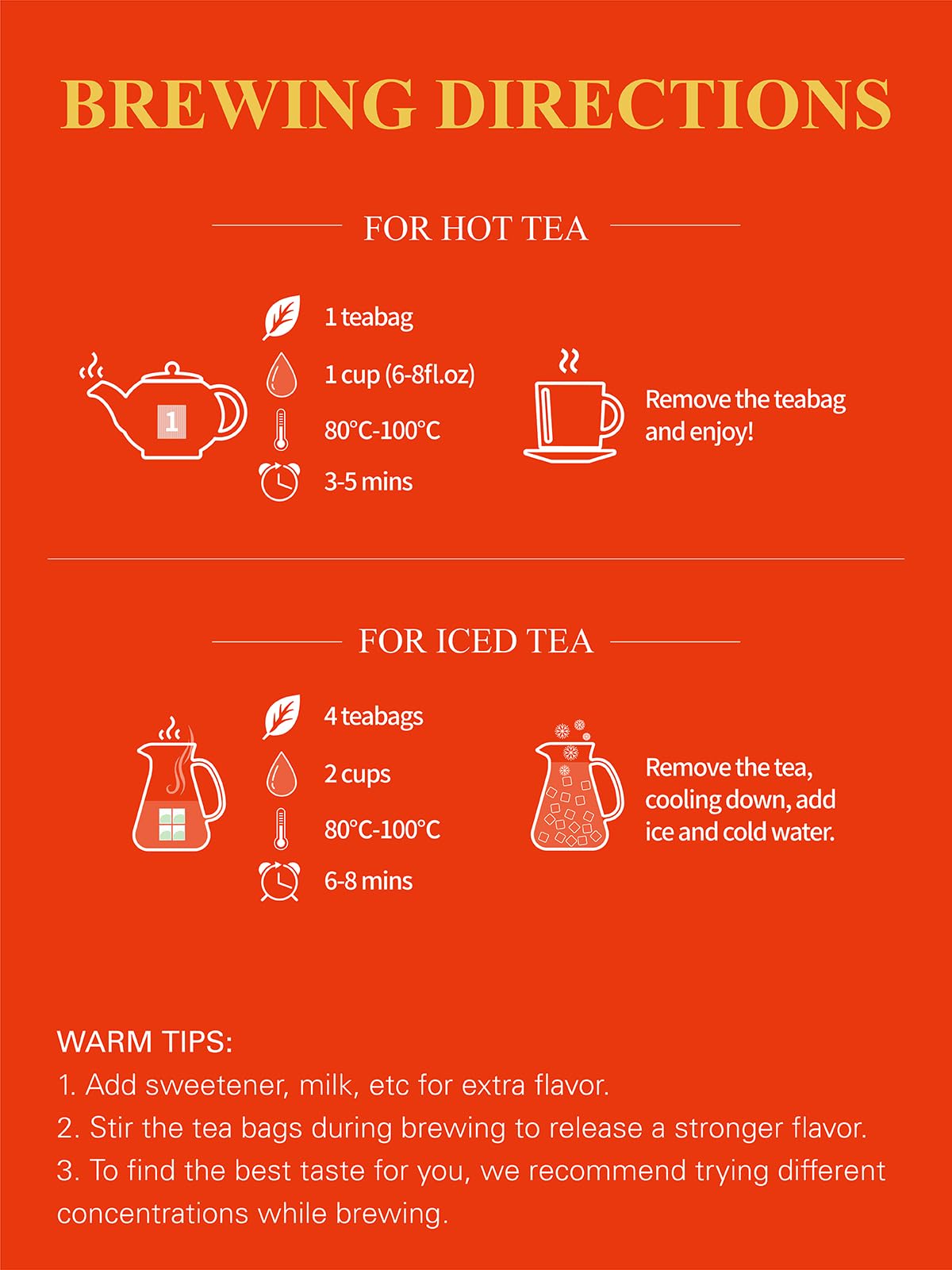 BREWING DIRECTIONS

FOR HOT TEA

1

1 teabag

1 cup (6-8fl.oz)

80°C-100°C

3-5 mins

Remove the teabag and enjoy!

FOR ICED TEA

4 teabags

2 cups

80°C-100°C

6-8 mins

Remove the tea, cooling down, add ice and cold water.

WARM TIPS:
1. Add sweetener, milk, etc for extra flavor.
2. Stir the tea bags during brewing to release a stronger flavor.
3. To find the best taste for you, we recommend trying different concentrations while brewing.