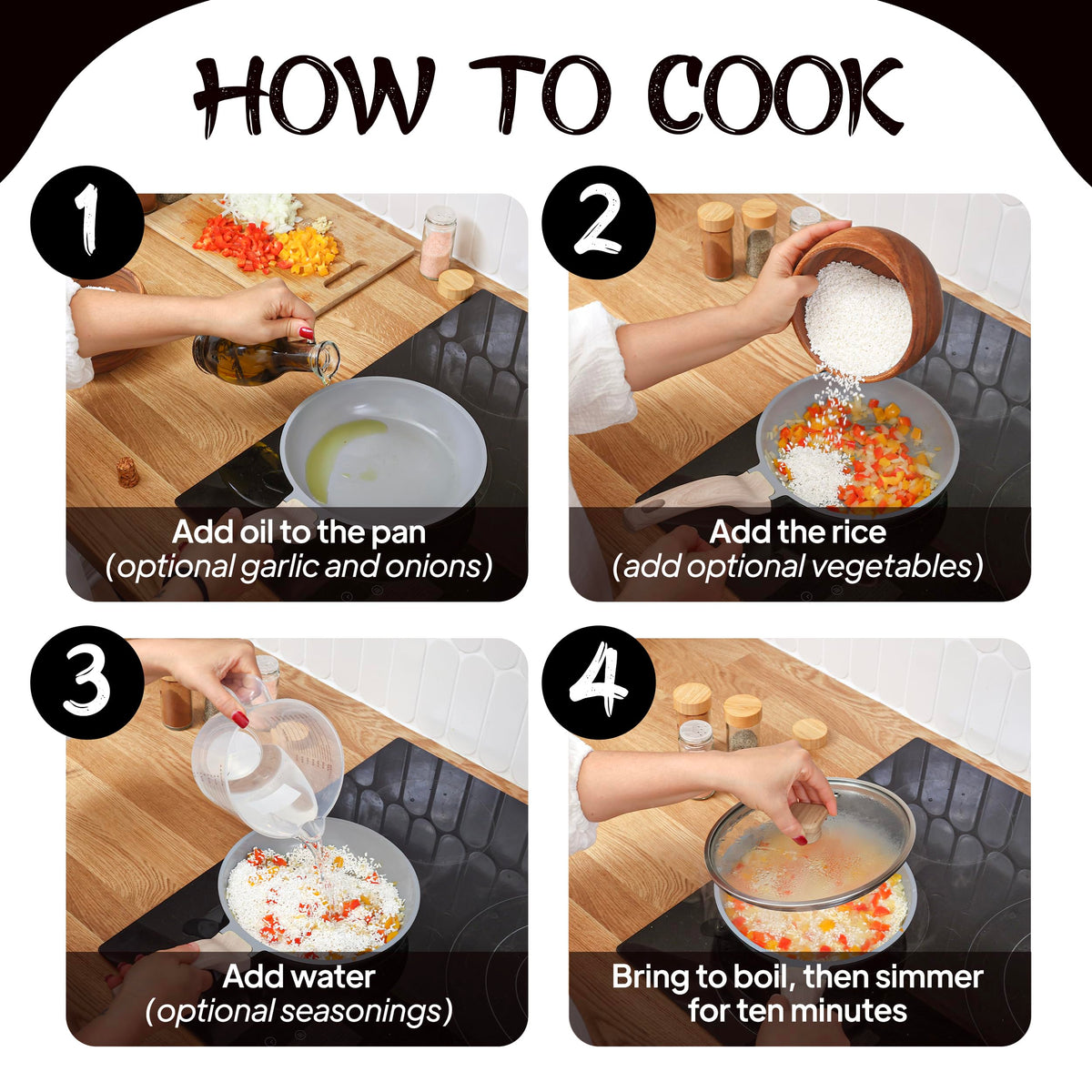 HOW TO COOK

1

Add oil to the pan
(optional garlic and onions)

2

Add the rice
(add optional vegetables)

3

Add water
(optional seasonings)

4

Bring to boil, then simmer for ten minutes