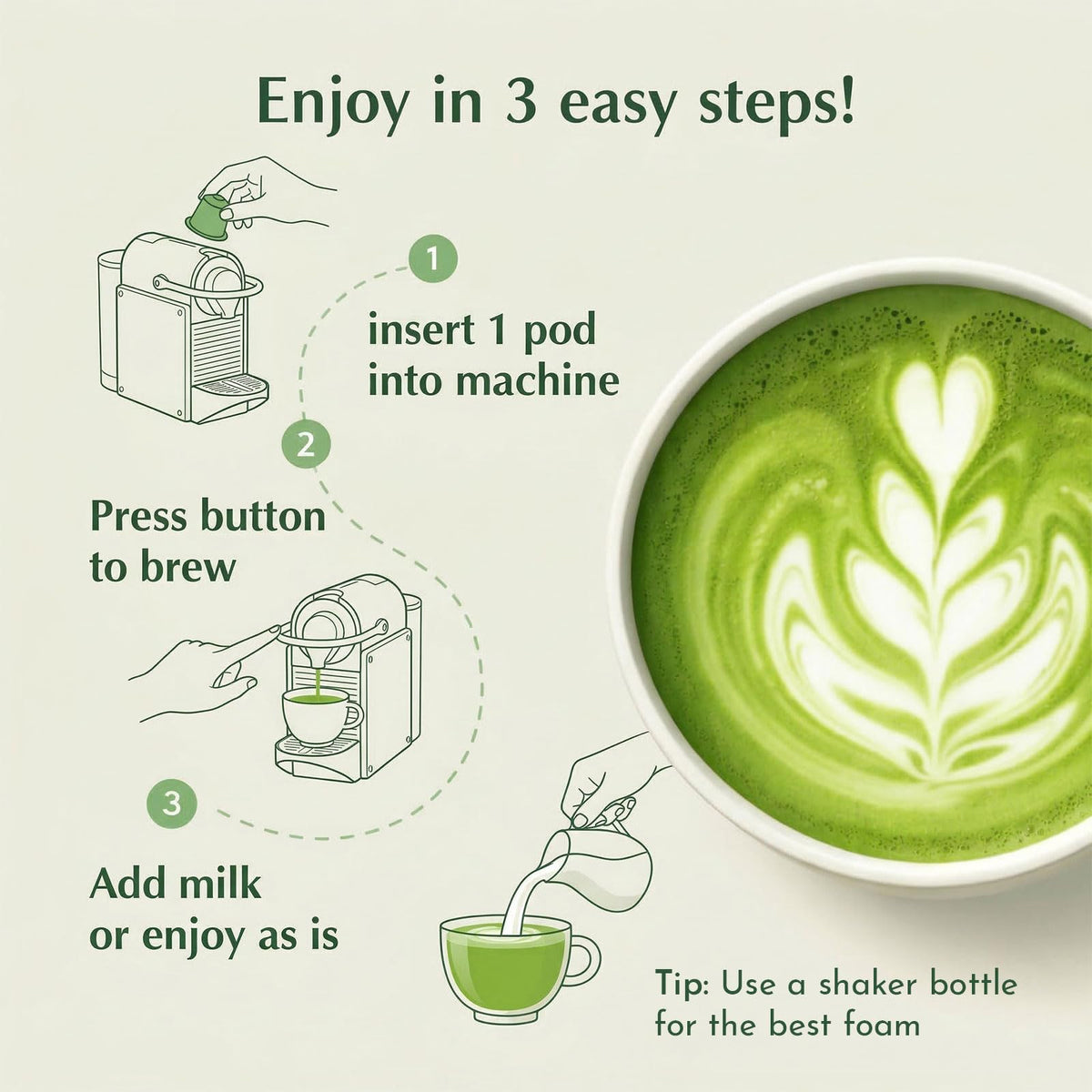 Enjoy in 3 easy steps!

1

insert 1 pod into machine

2

Press button to brew

3

Add milk or enjoy as is

Tip: Use a shaker bottle for the best foam