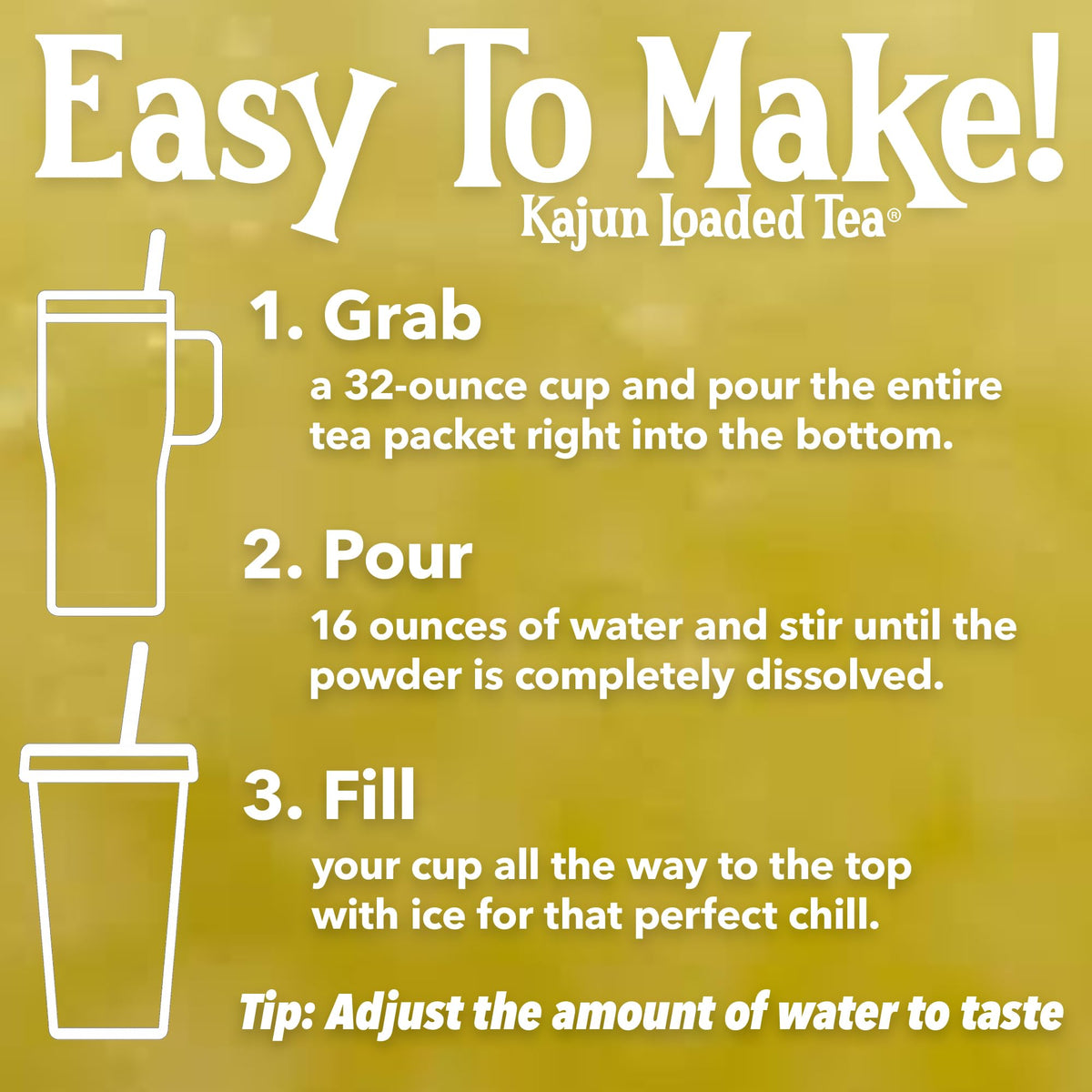 Easy To Make!

Kajun Loaded Tea®

1. Grab

a 32-ounce cup and pour the entire tea packet right into the bottom.

2. Pour

16 ounces of water and stir until the powder is completely dissolved.

3. Fill

your cup all the way to the top with ice for that perfect chill.

Tip: Adjust the amount of water to taste