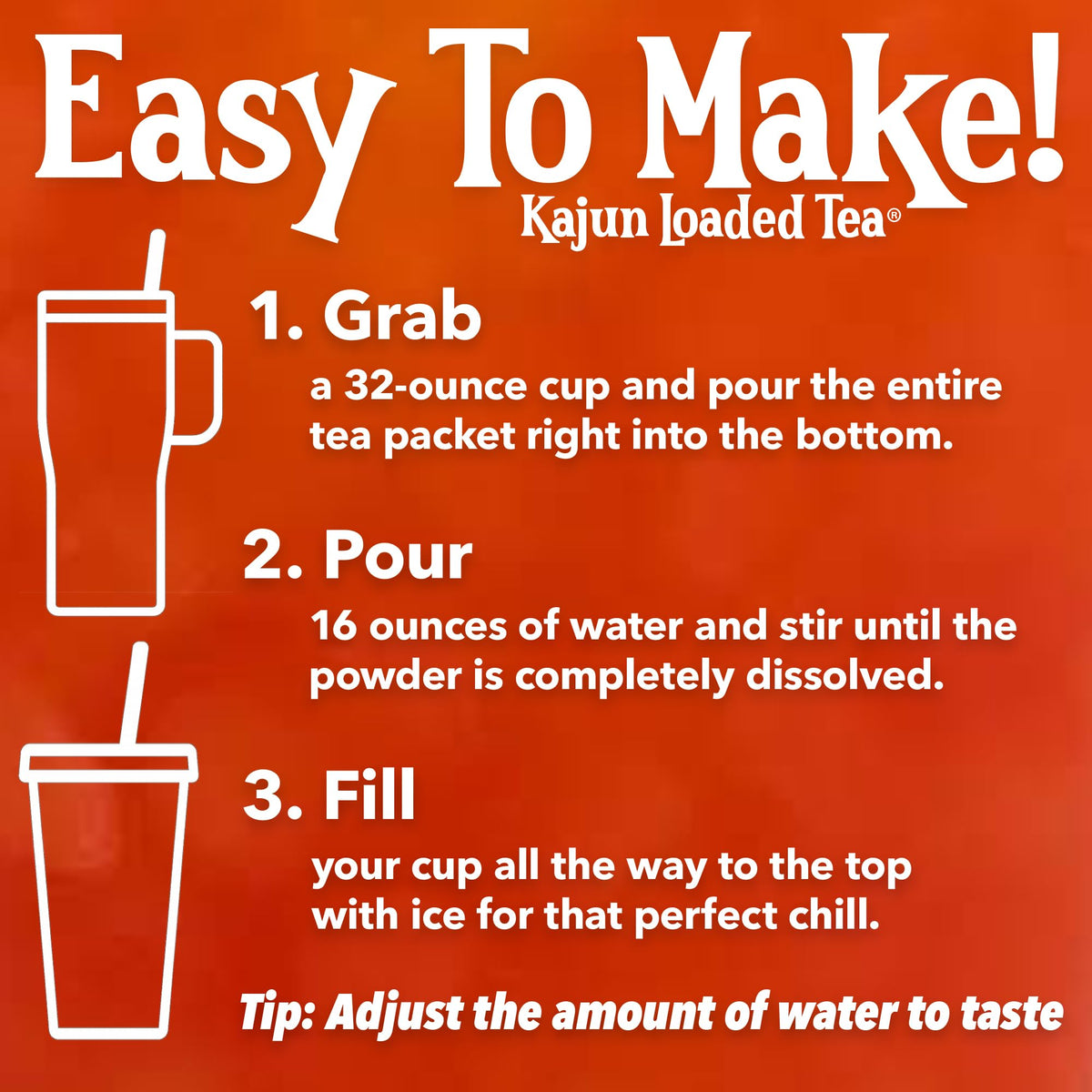 Easy To Make!
Kajun Loaded Tea®

1. Grab
a 32-ounce cup and pour the entire tea packet right into the bottom.

2. Pour
16 ounces of water and stir until the powder is completely dissolved.

3. Fill
your cup all the way to the top with ice for that perfect chill.

Tip: Adjust the amount of water to taste