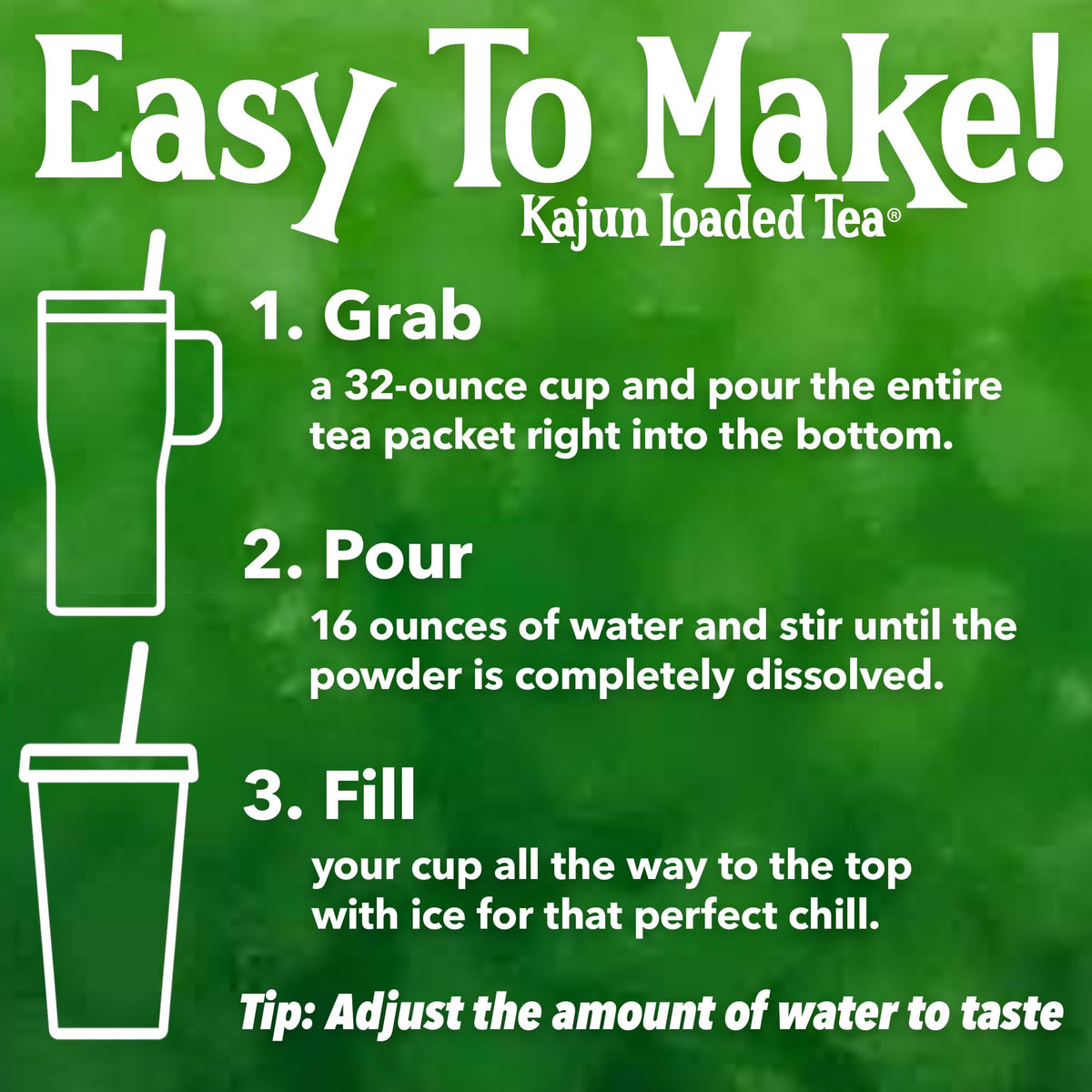 Easy To Make!
Kajun Loaded Tea®

1. Grab
a 32-ounce cup and pour the entire tea packet right into the bottom.

2. Pour
16 ounces of water and stir until the powder is completely dissolved.

3. Fill
your cup all the way to the top with ice for that perfect chill.

Tip: Adjust the amount of water to taste