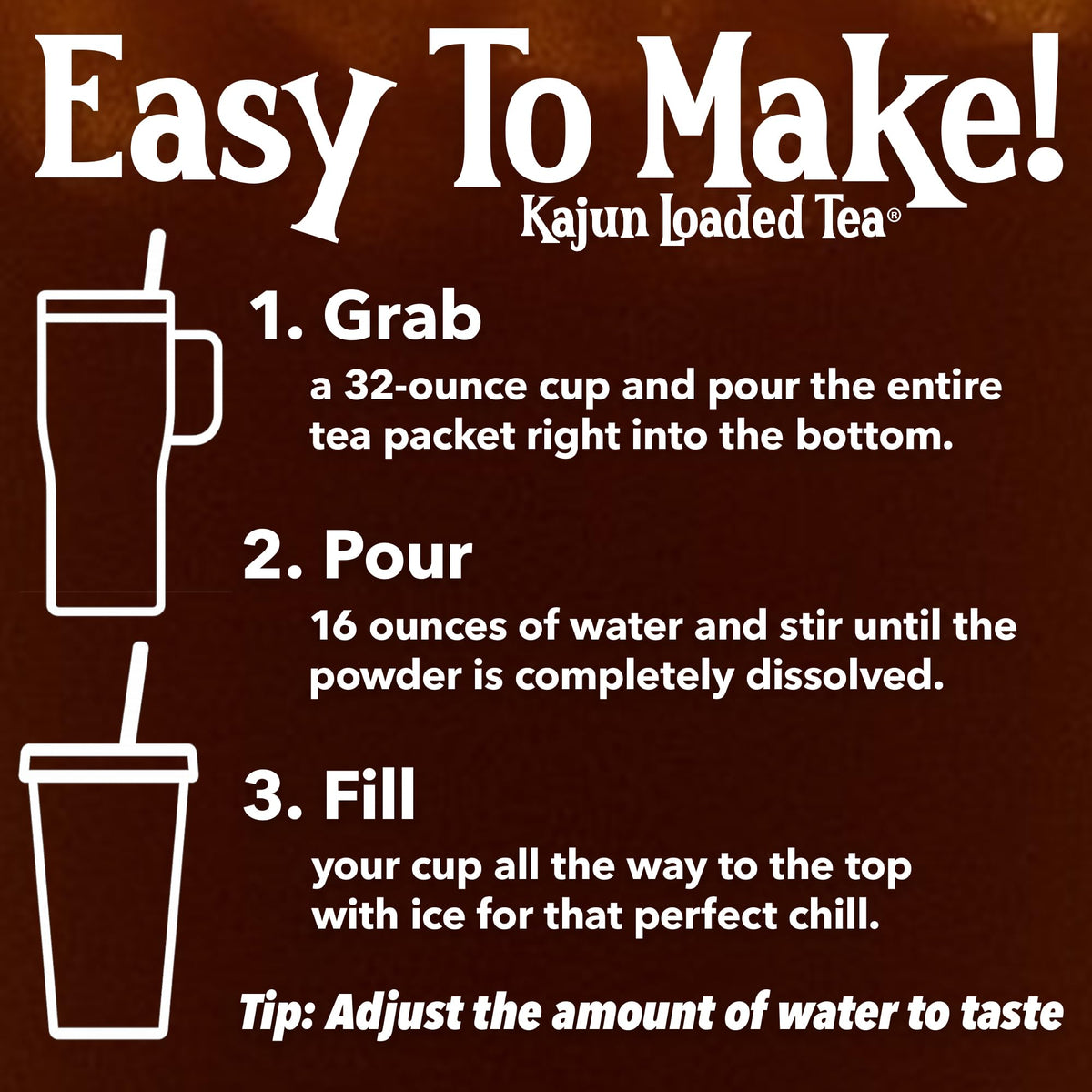 Easy To Make!
Kajun Loaded Tea®

1. Grab
a 32-ounce cup and pour the entire tea packet right into the bottom.

2. Pour
16 ounces of water and stir until the powder is completely dissolved.

3. Fill
your cup all the way to the top with ice for that perfect chill.

Tip: Adjust the amount of water to taste