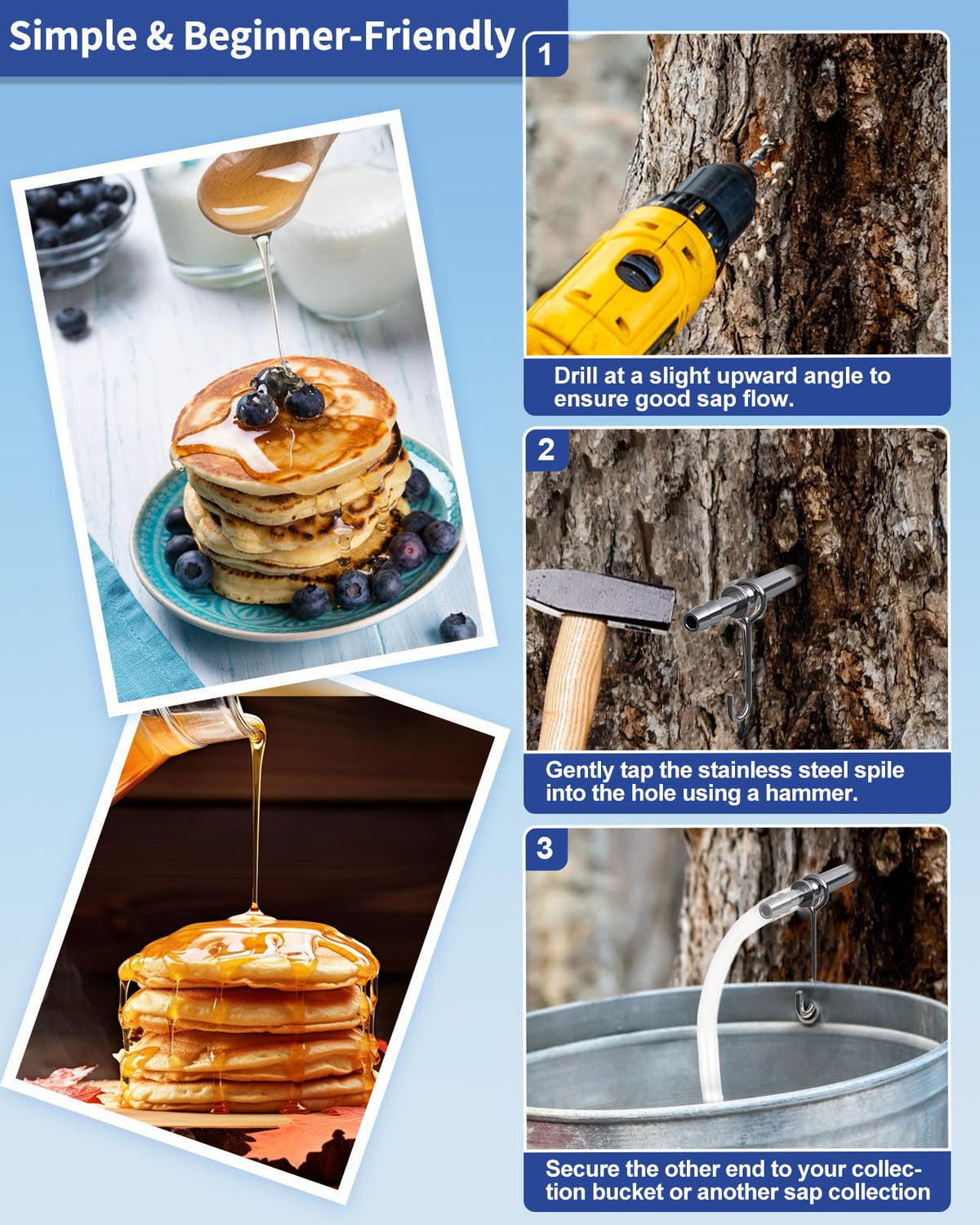 Simple & Beginner-Friendly

1

Drill at a slight upward angle to ensure good sap flow.

2

Gently tap the stainless steel spile into the hole using a hammer.

3

Secure the other end to your collection bucket or another sap collection