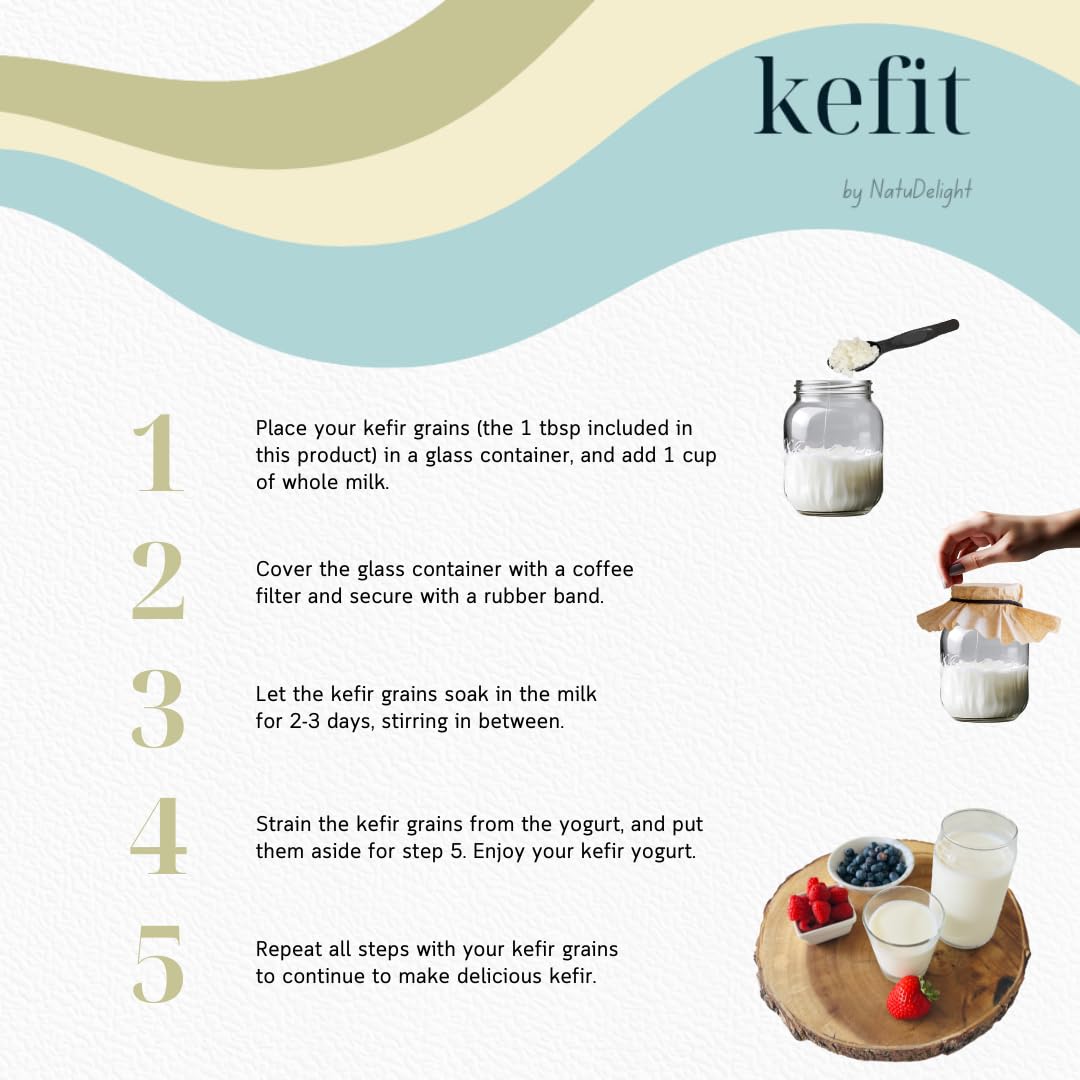 kefit

by NatuDelight

1 Place your kefir grains (the 1 tbsp included in this product) in a glass container, and add 1 cup of whole milk.

2 Cover the glass container with a coffee filter and secure with a rubber band.

3 Let the kefir grains soak in the milk for 2-3 days, stirring in between.

4 Strain the kefir grains from the yogurt, and put them aside for step 5. Enjoy your kefir yogurt.

5 Repeat all steps with your kefir grains to continue to make delicious kefir.