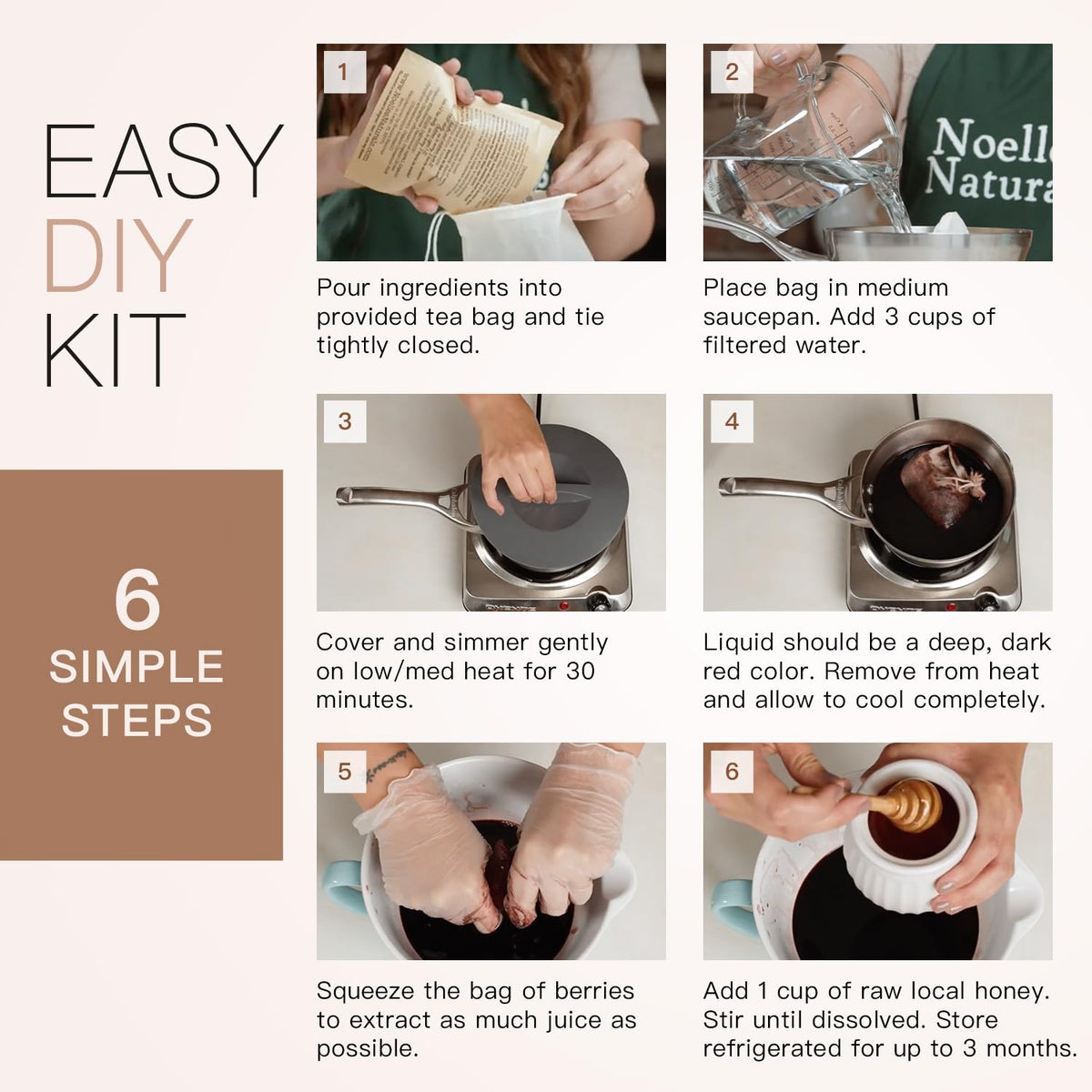 EASY
DIY
KIT

6
SIMPLE
STEPS

1

Pour ingredients into provided tea bag and tie tightly closed.

2

Noell
Natura

Place bag in medium saucepan. Add 3 cups of filtered water.

3

Cover and simmer gently on low/med heat for 30 minutes.

4

Liquid should be a deep, dark red color. Remove from heat and allow to cool completely.

5

Squeeze the bag of berries to extract as much juice as possible.

6

Add 1 cup of raw local honey. Stir until dissolved. Store refrigerated for up to 3 months.