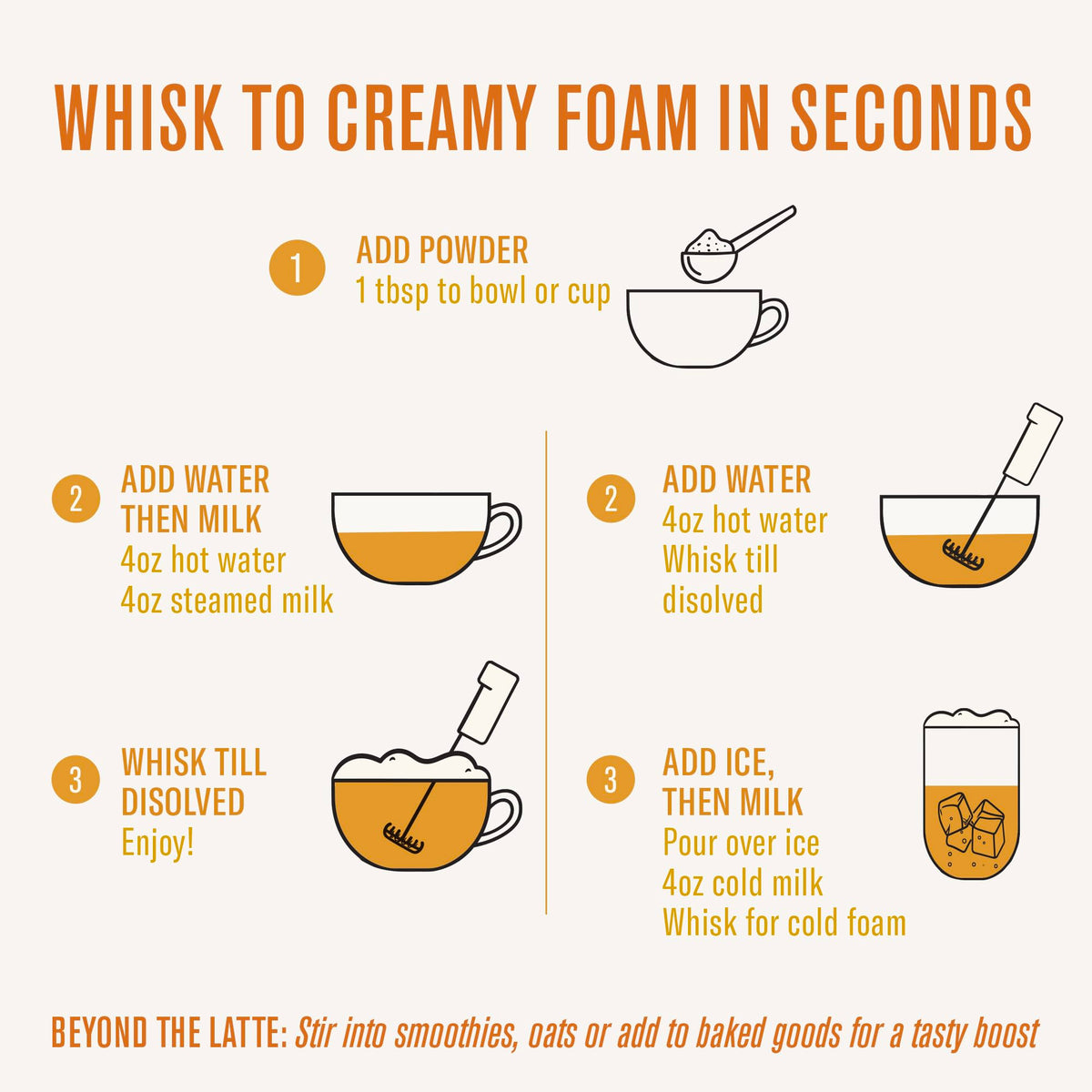 WHISK TO CREAMY FOAM IN SECONDS

1 ADD POWDER
1 tbsp to bowl or cup

2 ADD WATER THEN MILK
4oz hot water
4oz steamed milk

3 WHISK TILL DISOLVED
Enjoy!

2 ADD WATER
4oz hot water
Whisk till disolved

3 ADD ICE, THEN MILK
Pour over ice
4oz cold milk
Whisk for cold foam

BEYOND THE LATTE: Stir into smoothies, oats or add to baked goods for a tasty boost