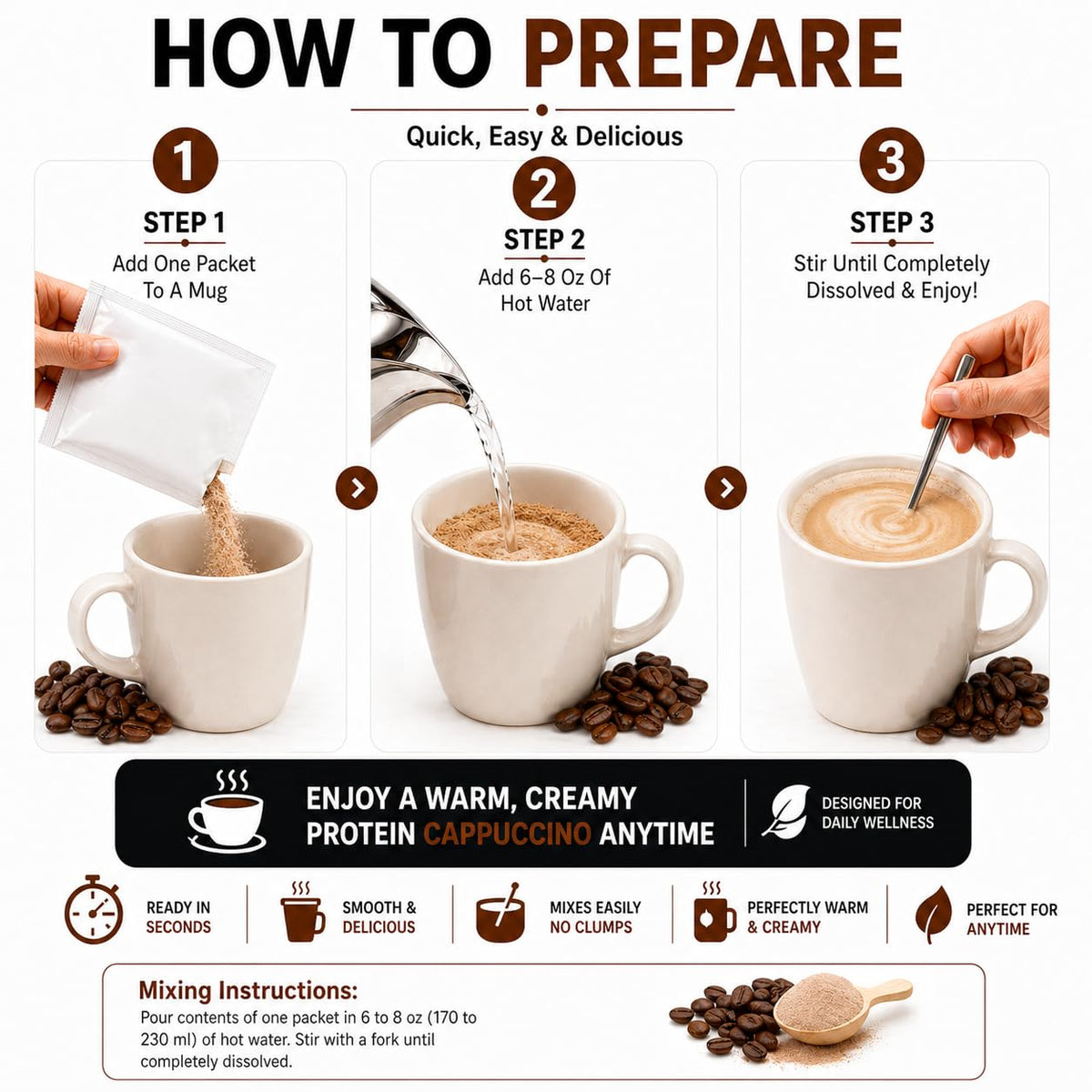 HOW TO PREPARE

Quick, Easy & Delicious

1
STEP 1
Add One Packet To A Mug

2
STEP 2
Add 6–8 Oz Of Hot Water

3
STEP 3
Stir Until Completely Dissolved & Enjoy!

ENJOY A WARM, CREAMY PROTEIN CAPPUCCINO ANYTIME

DESIGNED FOR DAILY WELLNESS

READY IN SECONDS

SMOOTH & DELICIOUS

MIXES EASILY NO CLUMPS

PERFECTLY WARM & CREAMY

PERFECT FOR ANYTIME

Mixing Instructions:
Pour contents of one packet in 6 to 8 oz (170 to 230 ml) of hot water. Stir with a fork until completely dissolved.