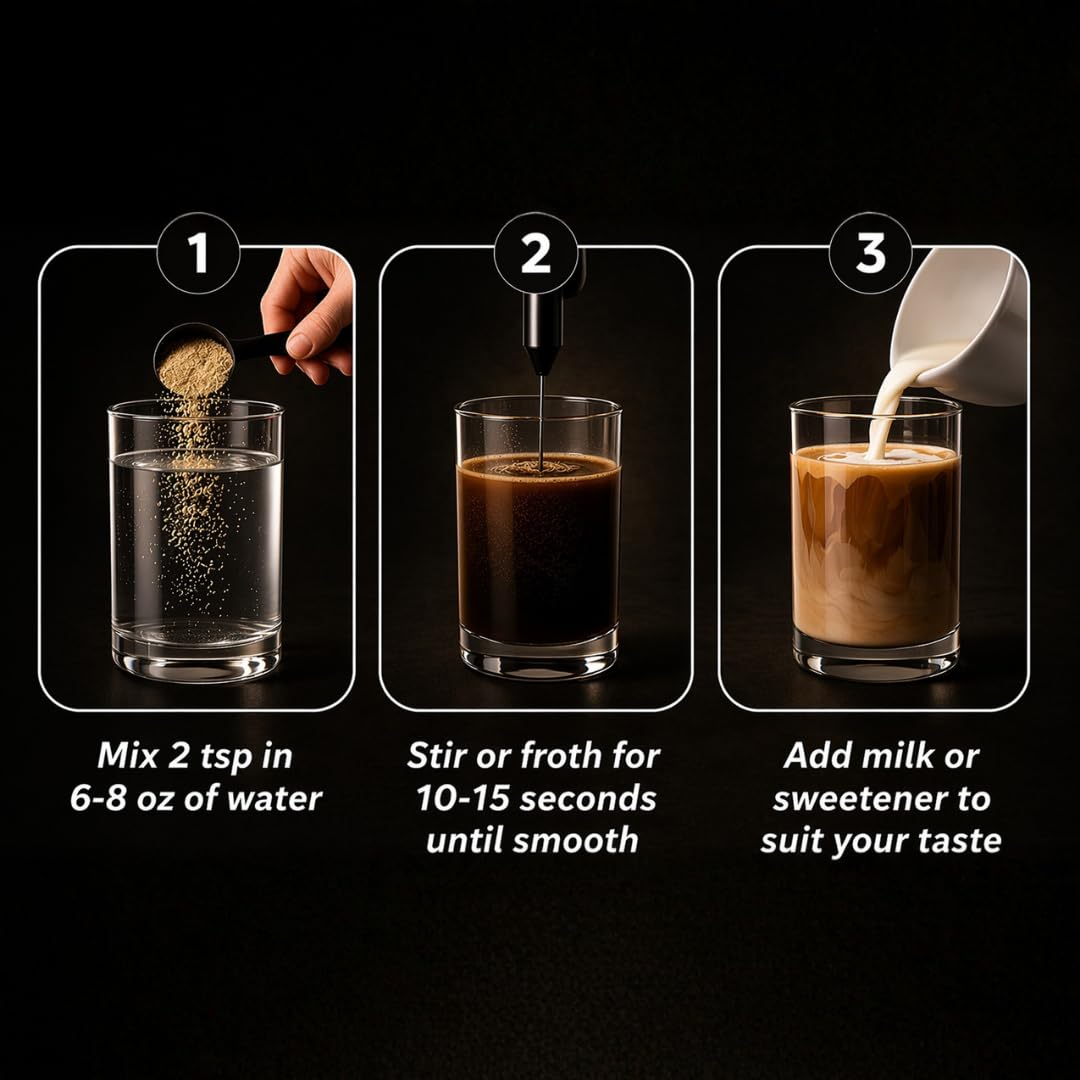 1

Mix 2 tsp in 6-8 oz of water

2

Stir or froth for 10-15 seconds until smooth

3

Add milk or sweetener to suit your taste