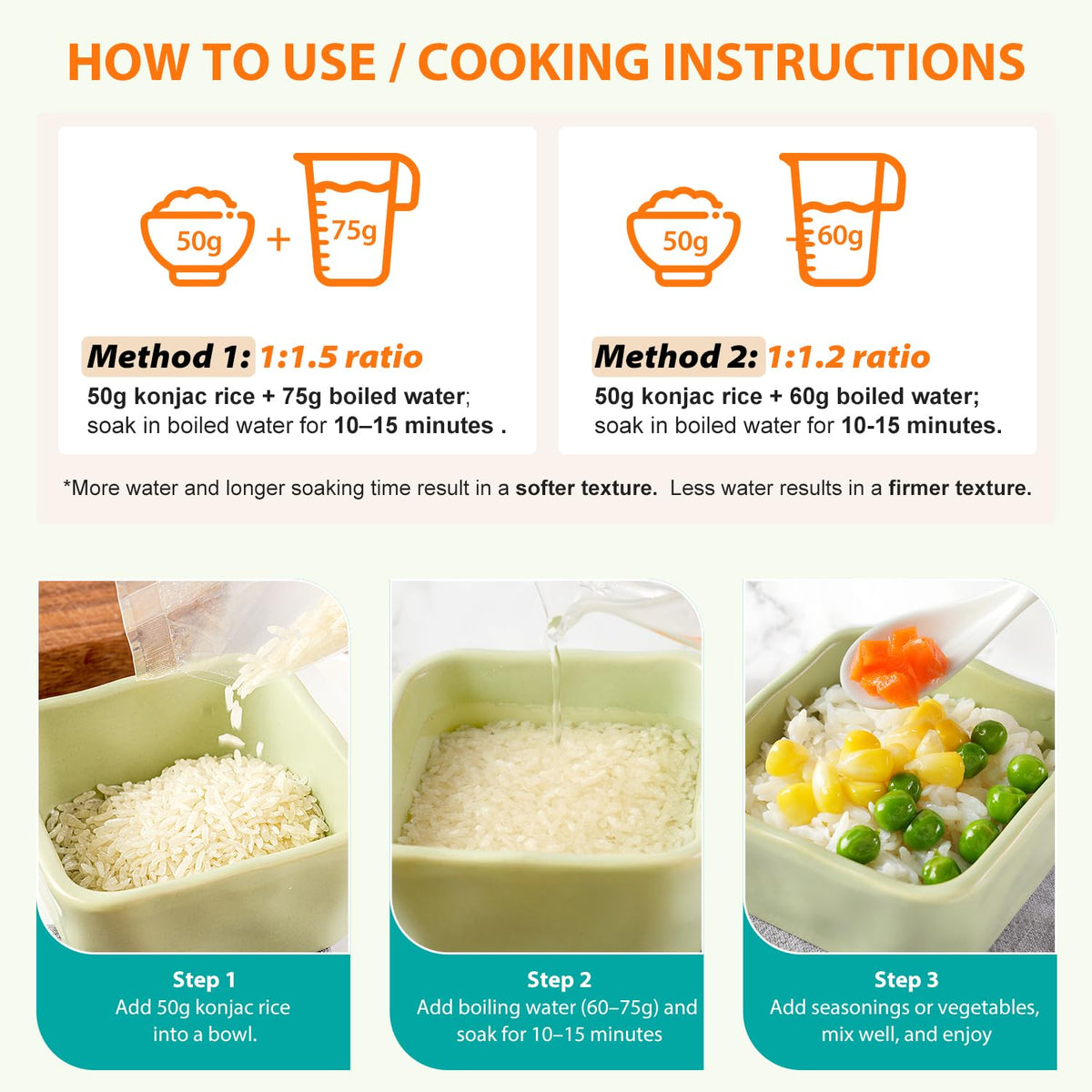 HOW TO USE / COOKING INSTRUCTIONS

50g + 75g

Method 1: 1:1.5 ratio
50g konjac rice + 75g boiled water; soak in boiled water for 10–15 minutes .

50g + 60g

Method 2: 1:1.2 ratio
50g konjac rice + 60g boiled water; soak in boiled water for 10-15 minutes.

*More water and longer soaking time result in a softer texture. Less water results in a firmer texture.

Step 1
Add 50g konjac rice into a bowl.

Step 2
Add boiling water (60–75g) and soak for 10–15 minutes

Step 3
Add seasonings or vegetables, mix well, and enjoy