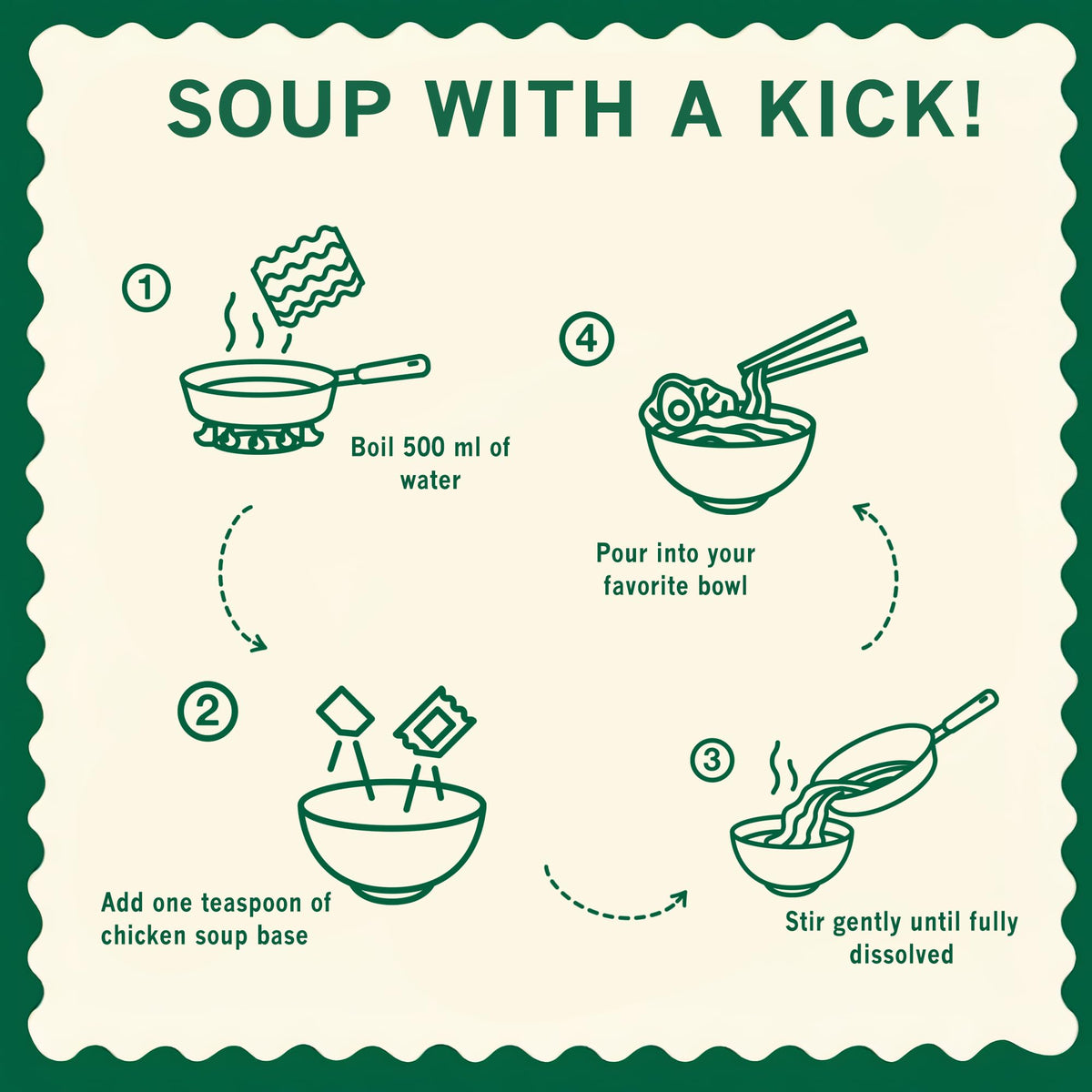 SOUP WITH A KICK!

1

Boil 500 ml of water

2

Add one teaspoon of chicken soup base

3

Stir gently until fully dissolved

4

Pour into your favorite bowl