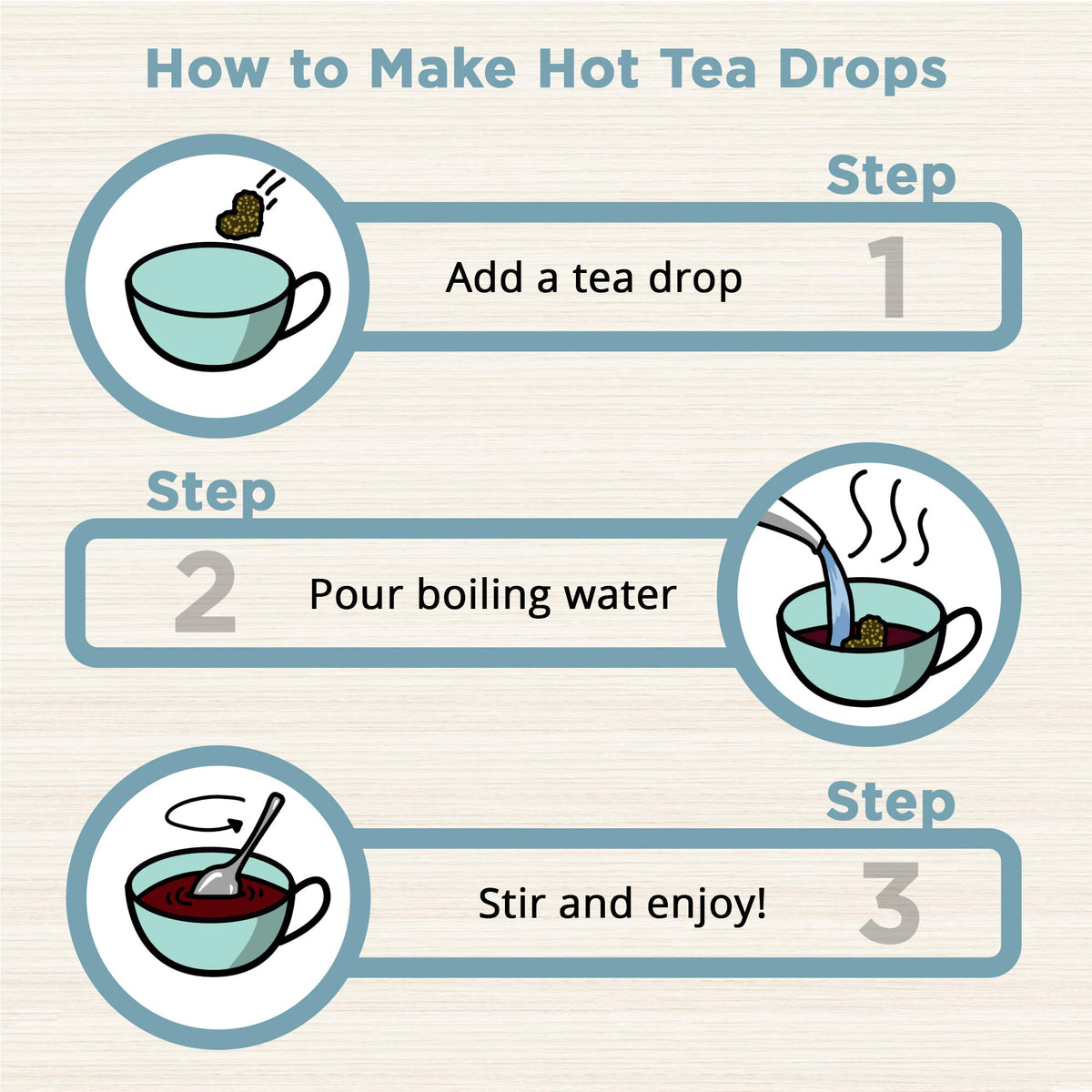 How to Make Hot Tea Drops

Step
1
Add a tea drop

Step
2
Pour boiling water

Step
3
Stir and enjoy!