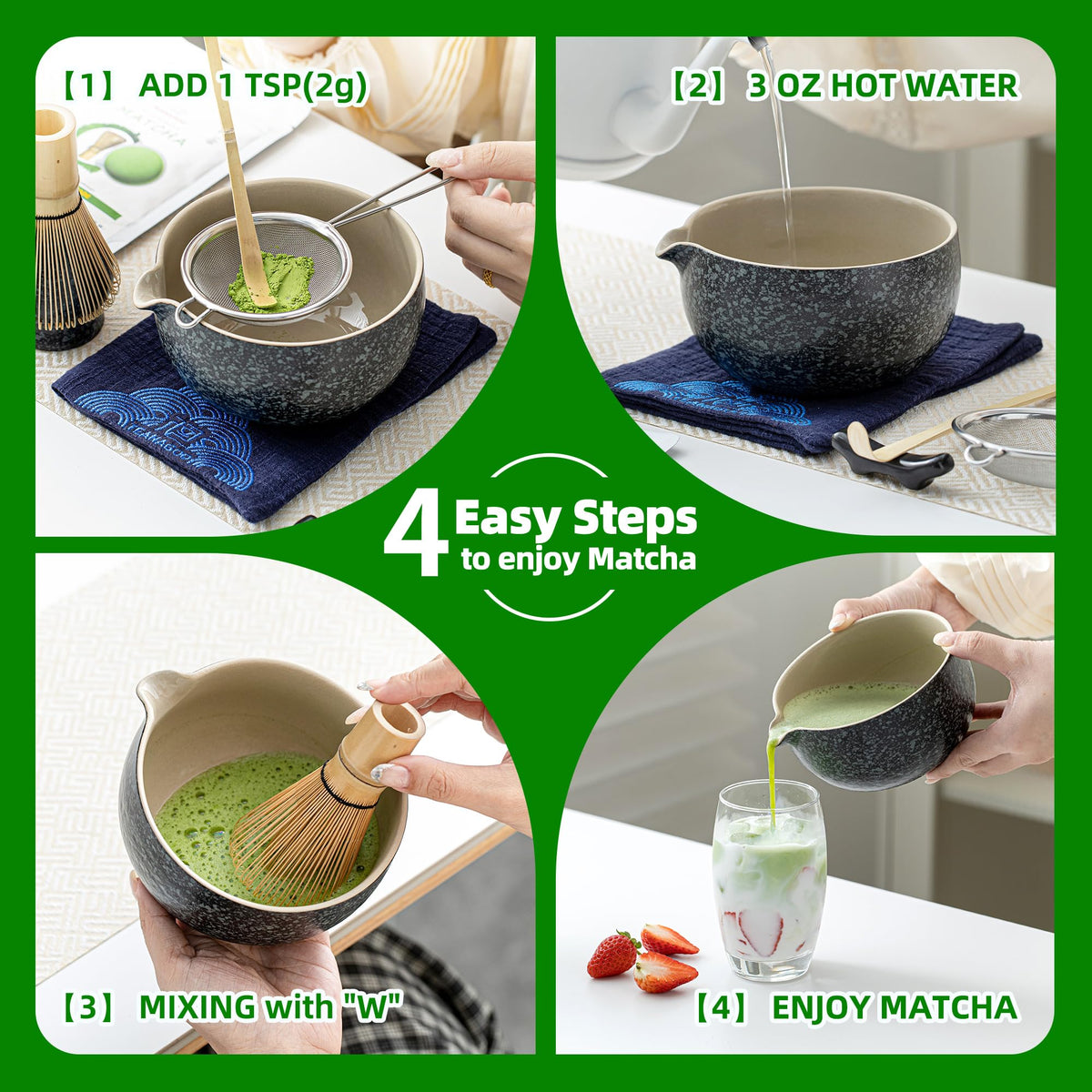 【1】 ADD 1 TSP(2g)

MATCHA

【2】 3 OZ HOT WATER

4 Easy Steps to enjoy Matcha

【3】 MIXING with "W"

【4】 ENJOY MATCHA