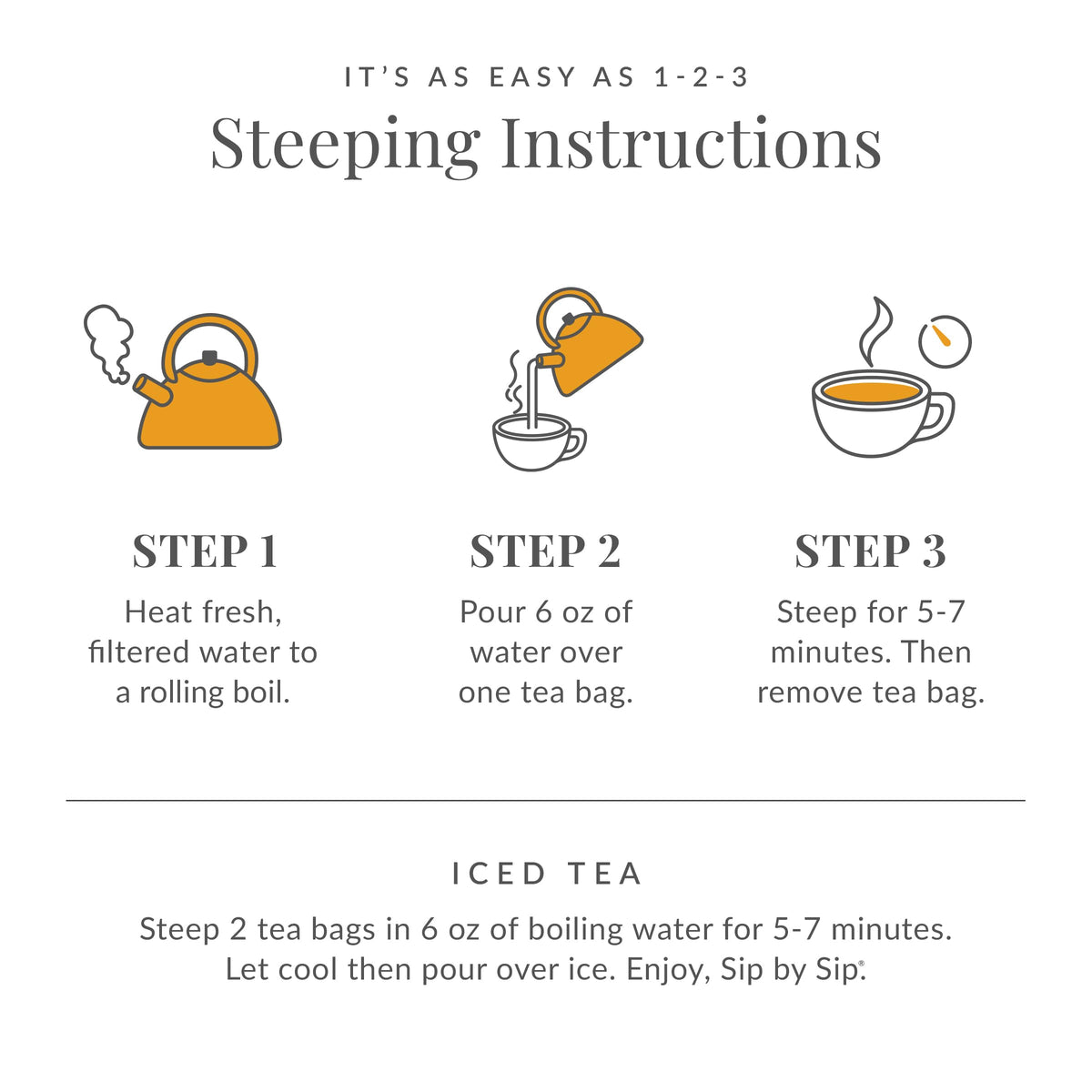 IT'S AS EASY AS 1-2-3

Steeping Instructions

STEP 1

Heat fresh, filtered water to a rolling boil.

STEP 2

Pour 6 oz of water over one tea bag.

STEP 3

Steep for 5-7 minutes. Then remove tea bag.

ICED TEA

Steep 2 tea bags in 6 oz of boiling water for 5-7 minutes. Let cool then pour over ice. Enjoy, Sip by Sip®.