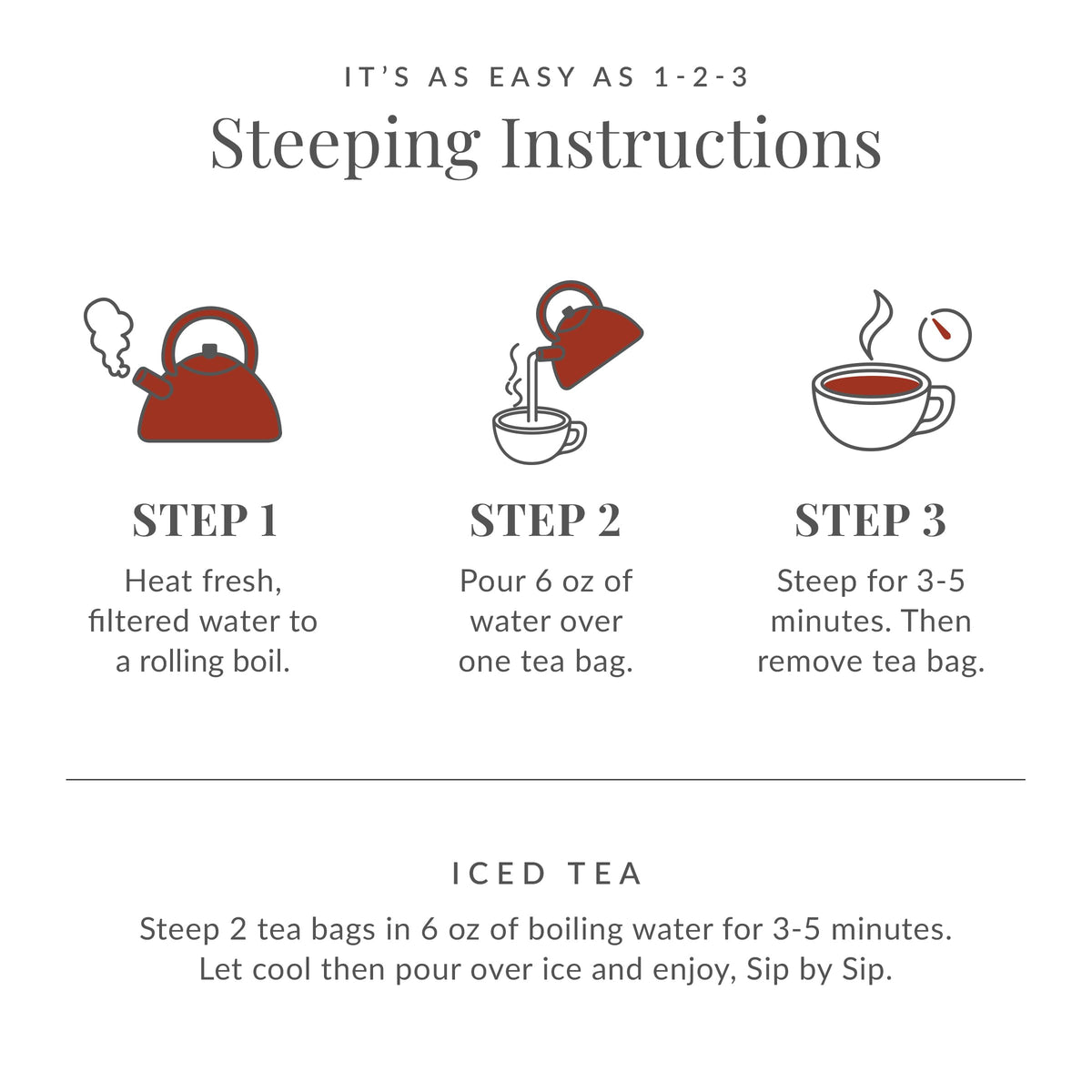 IT'S AS EASY AS 1-2-3

Steeping Instructions

STEP 1

Heat fresh, filtered water to a rolling boil.

STEP 2

Pour 6 oz of water over one tea bag.

STEP 3

Steep for 3-5 minutes. Then remove tea bag.

ICED TEA

Steep 2 tea bags in 6 oz of boiling water for 3-5 minutes. Let cool then pour over ice and enjoy, Sip by Sip.