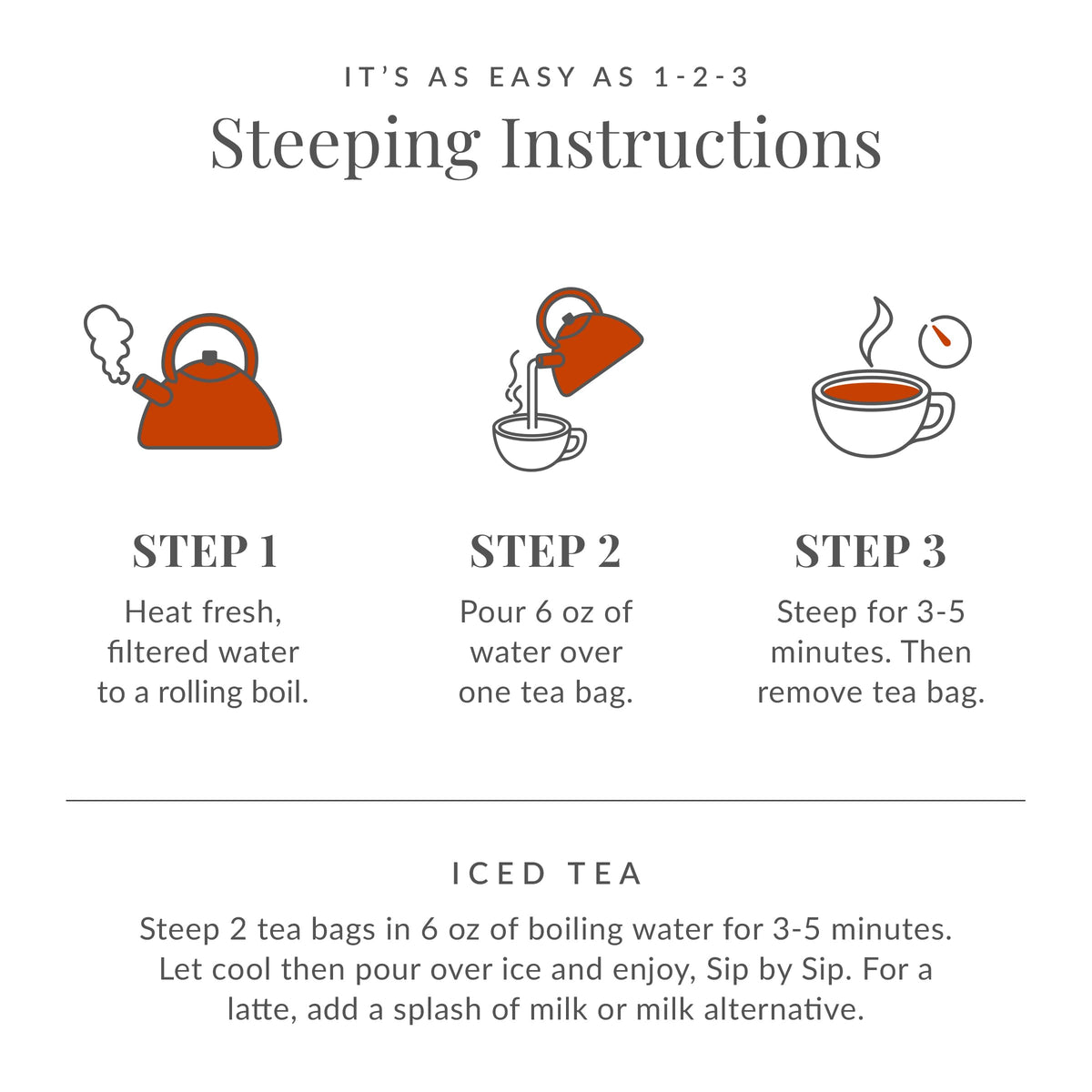 IT'S AS EASY AS 1-2-3

Steeping Instructions

STEP 1

Heat fresh, filtered water to a rolling boil.

STEP 2

Pour 6 oz of water over one tea bag.

STEP 3

Steep for 3-5 minutes. Then remove tea bag.

ICED TEA

Steep 2 tea bags in 6 oz of boiling water for 3-5 minutes. Let cool then pour over ice and enjoy, Sip by Sip. For a latte, add a splash of milk or milk alternative.