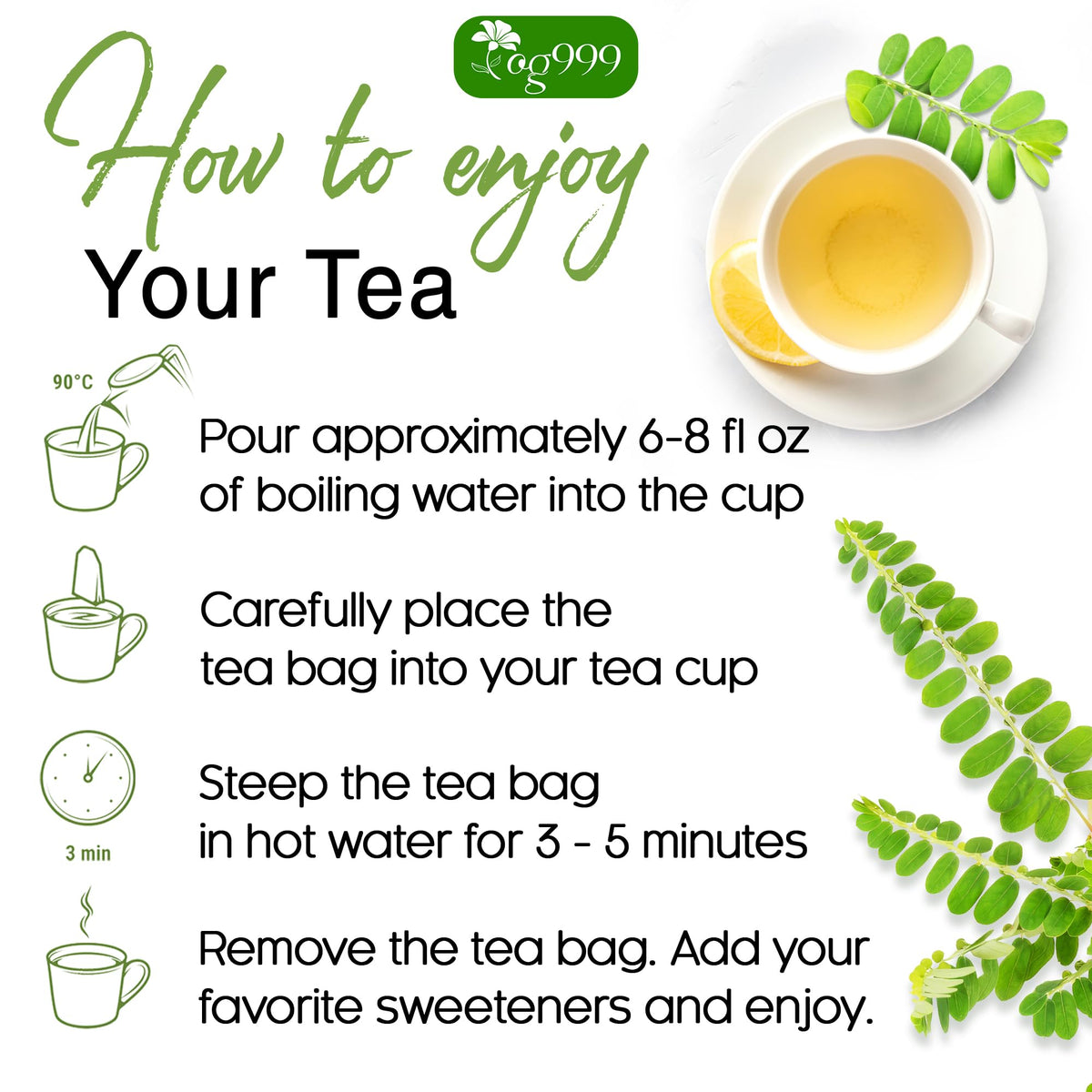 og999

How to enjoy
Your Tea

90°C

Pour approximately 6-8 fl oz of boiling water into the cup

Carefully place the tea bag into your tea cup

3 min

Steep the tea bag in hot water for 3 - 5 minutes

Remove the tea bag. Add your favorite sweeteners and enjoy.